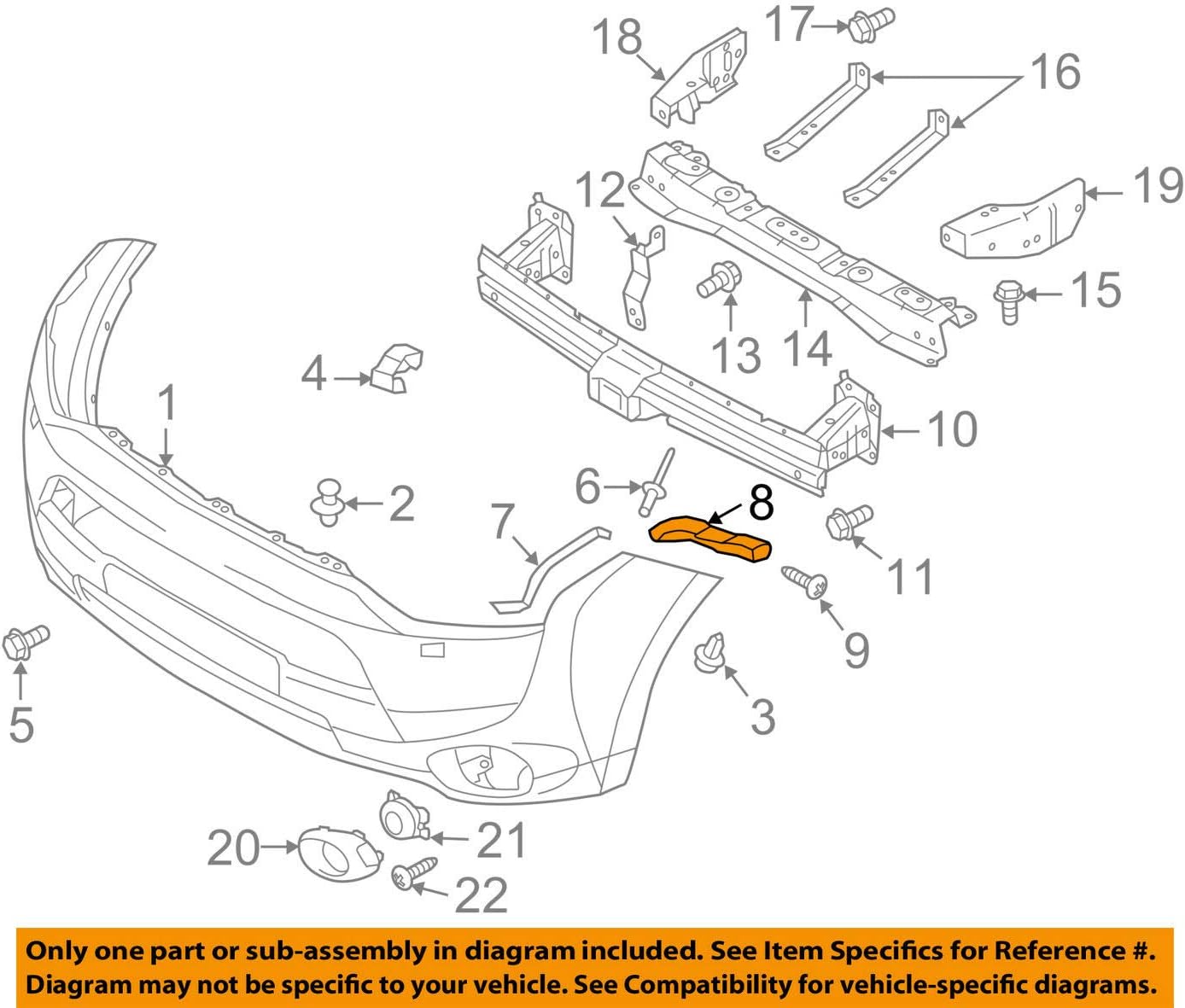 18
17
16
19
12
15
13
14
4
1
10
6
8
2
7
11
9
5
3
20
21
22

Only one part or sub-assembly in diagram included. See Item Specifics for Reference #.
Diagram may not be specific to your vehicle. See Compatibility for vehicle-specific diagrams.