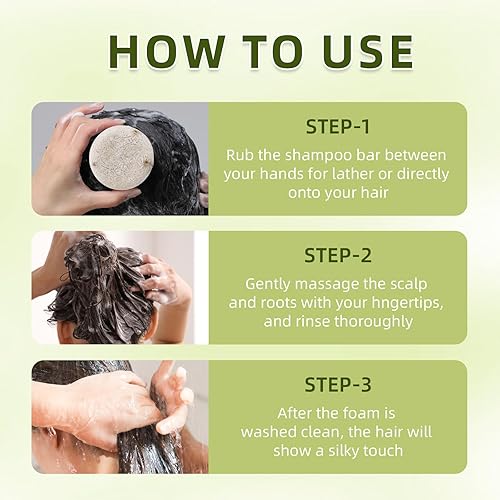 HOW TO USE

STEP-1

Rub the shampoo bar between your hands for lather or directly onto your hair

STEP-2

Gently massage the scalp and roots with your hngertips, and rinse thoroughly

STEP-3

After the foam is washed clean, the hair will show a silky touch