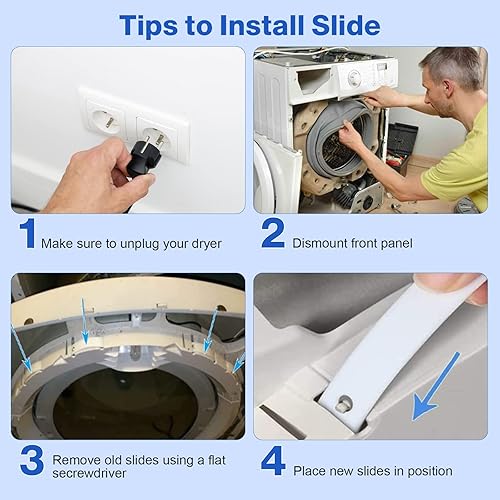 Tips to Install Slide

1 Make sure to unplug your dryer

2 Dismount front panel

3 Remove old slides using a flat secrewdriver

4 Place new slides in position