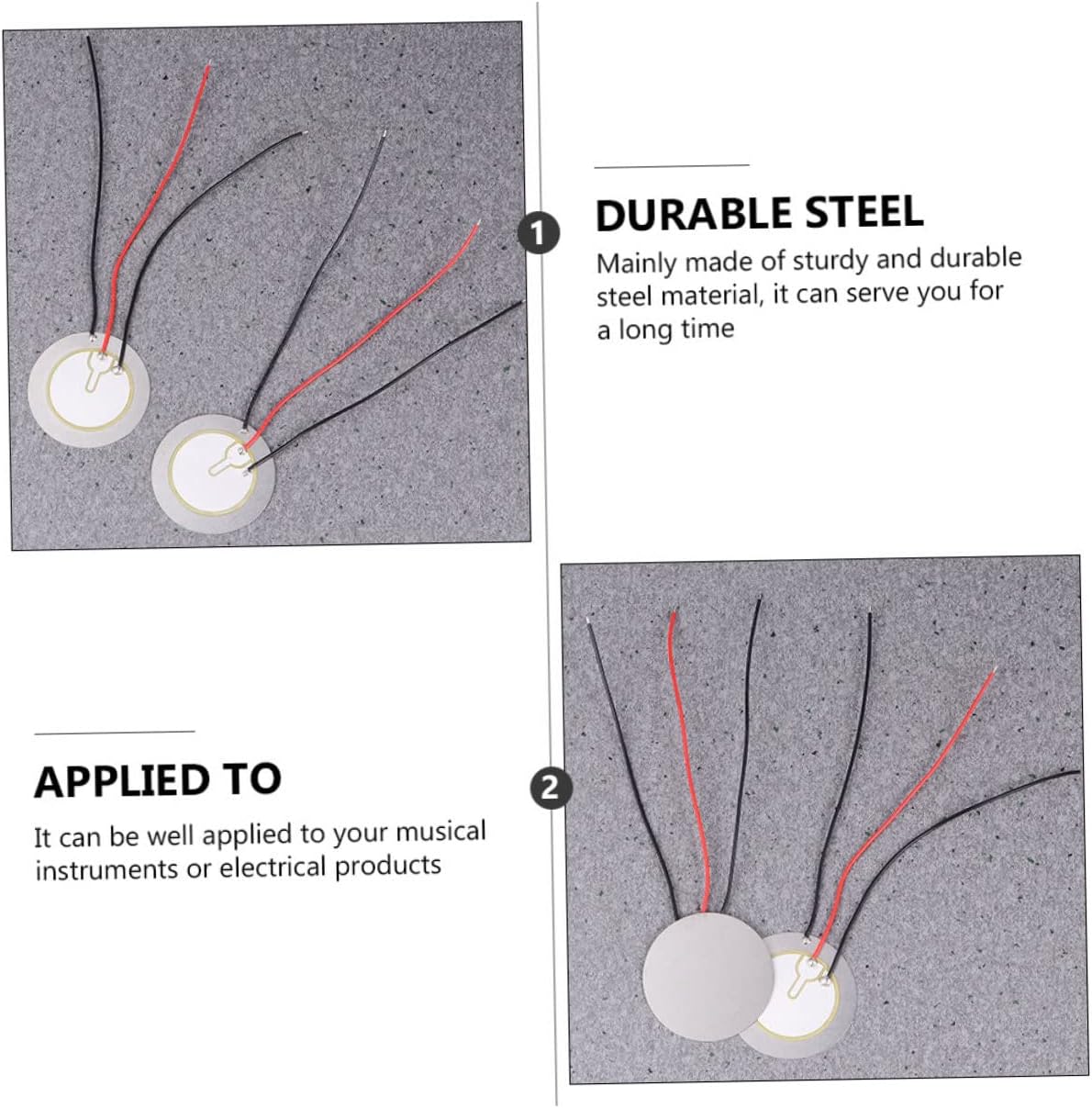 1

DURABLE STEEL

Mainly made of sturdy and durable steel material, it can serve you for a long time

APPLIED TO

It can be well applied to your musical instruments or electrical products

2