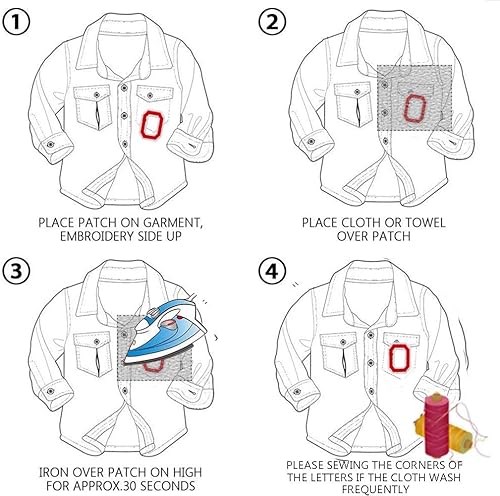 ①

PLACE PATCH ON GARMENT, EMBROIDERY SIDE UP

②

PLACE CLOTH OR TOWEL OVER PATCH

③

IRON OVER PATCH ON HIGH FOR APPROX.30 SECONDS

④

PLEASE SEWING THE CORNERS OF THE LETTERS IF THE CLOTH WASH FREQUENTLY