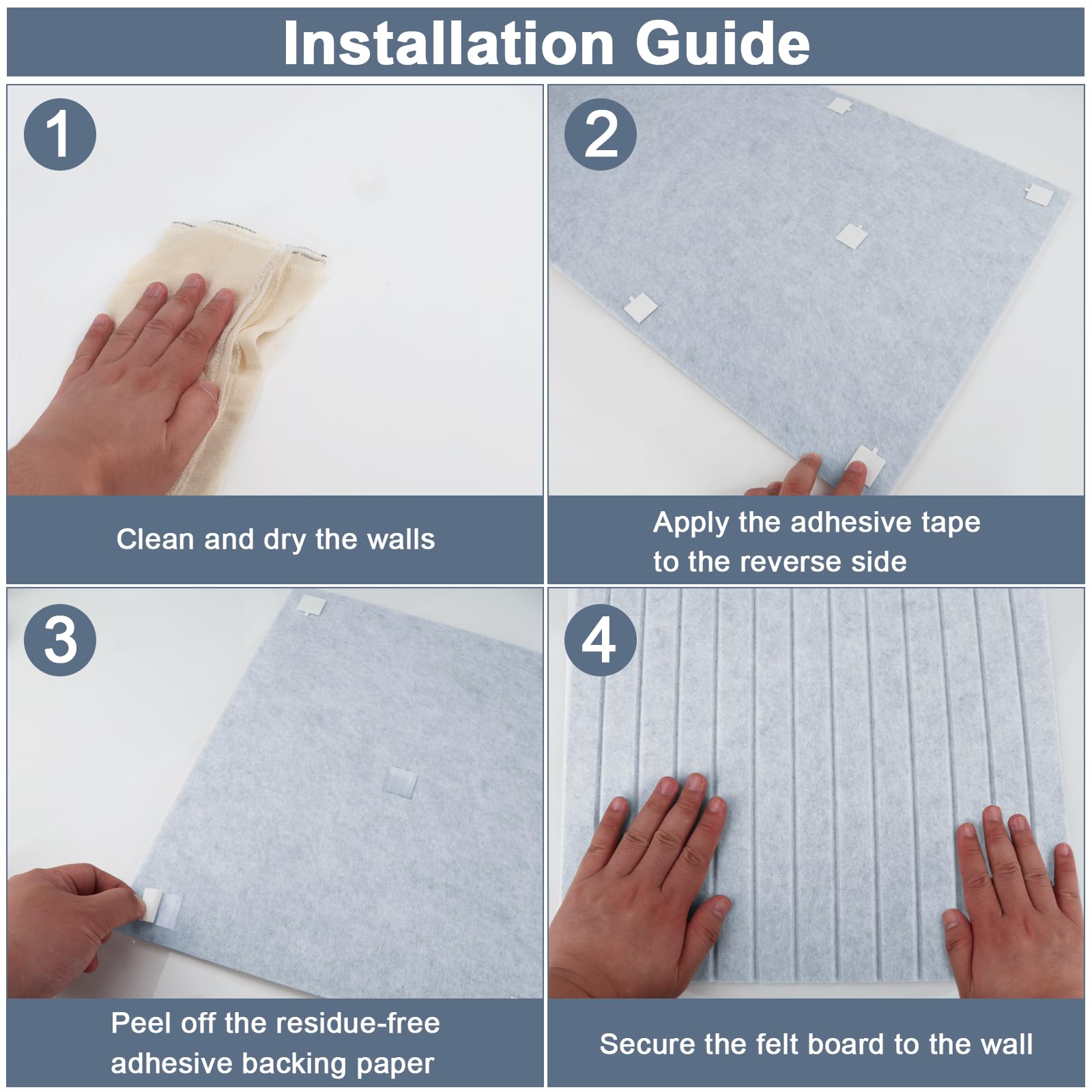 Installation Guide

1

Clean and dry the walls

2

Apply the adhesive tape to the reverse side

3

Peel off the residue-free adhesive backing paper

4

Secure the felt board to the wall