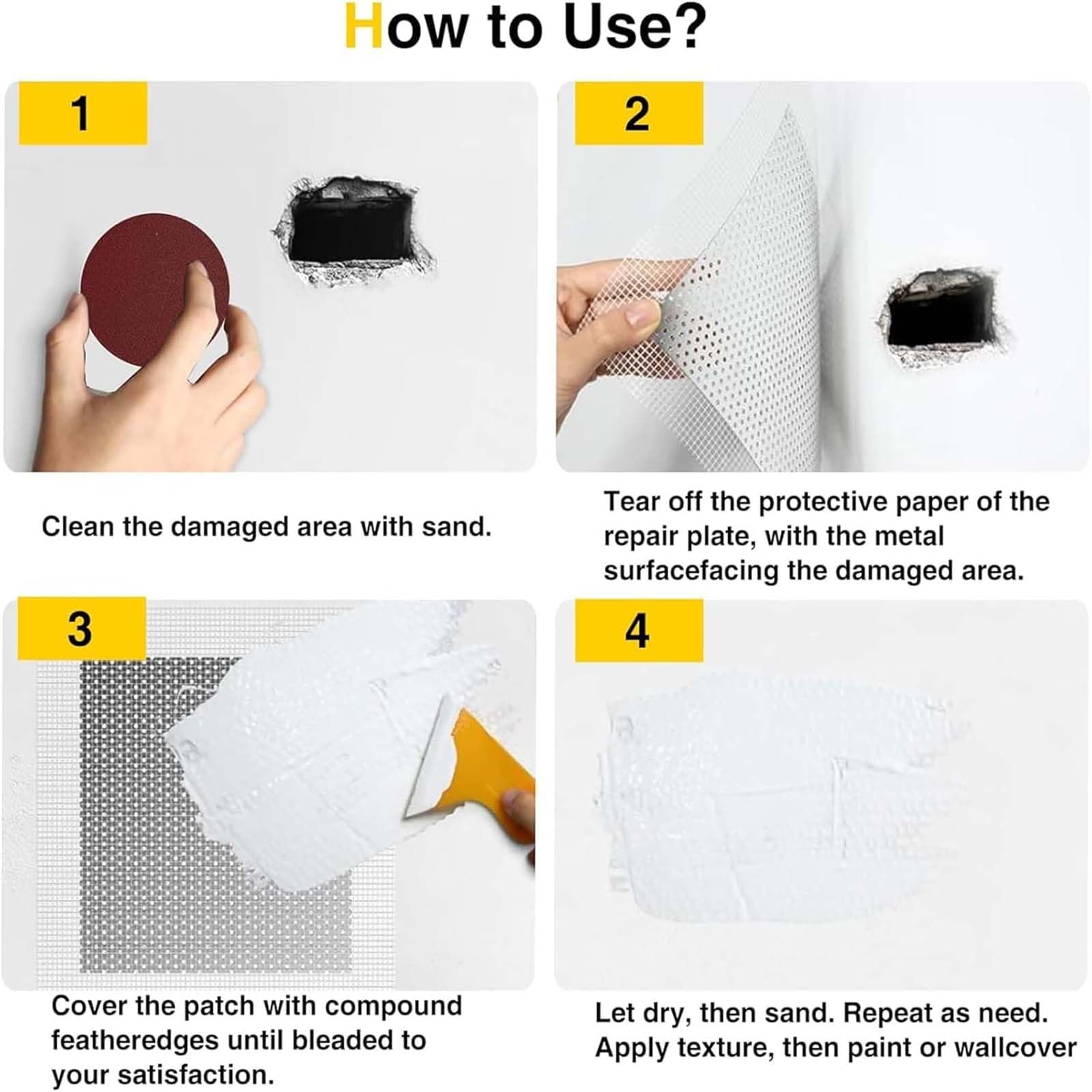 How to Use?

1

Clean the damaged area with sand.

2

Tear off the protective paper of the repair plate, with the metal surfacefacing the damaged area.

3

Cover the patch with compound featheredges until bleaded to your satisfaction.

4

Let dry, then sand. Repeat as need. Apply texture, then paint or wallcover