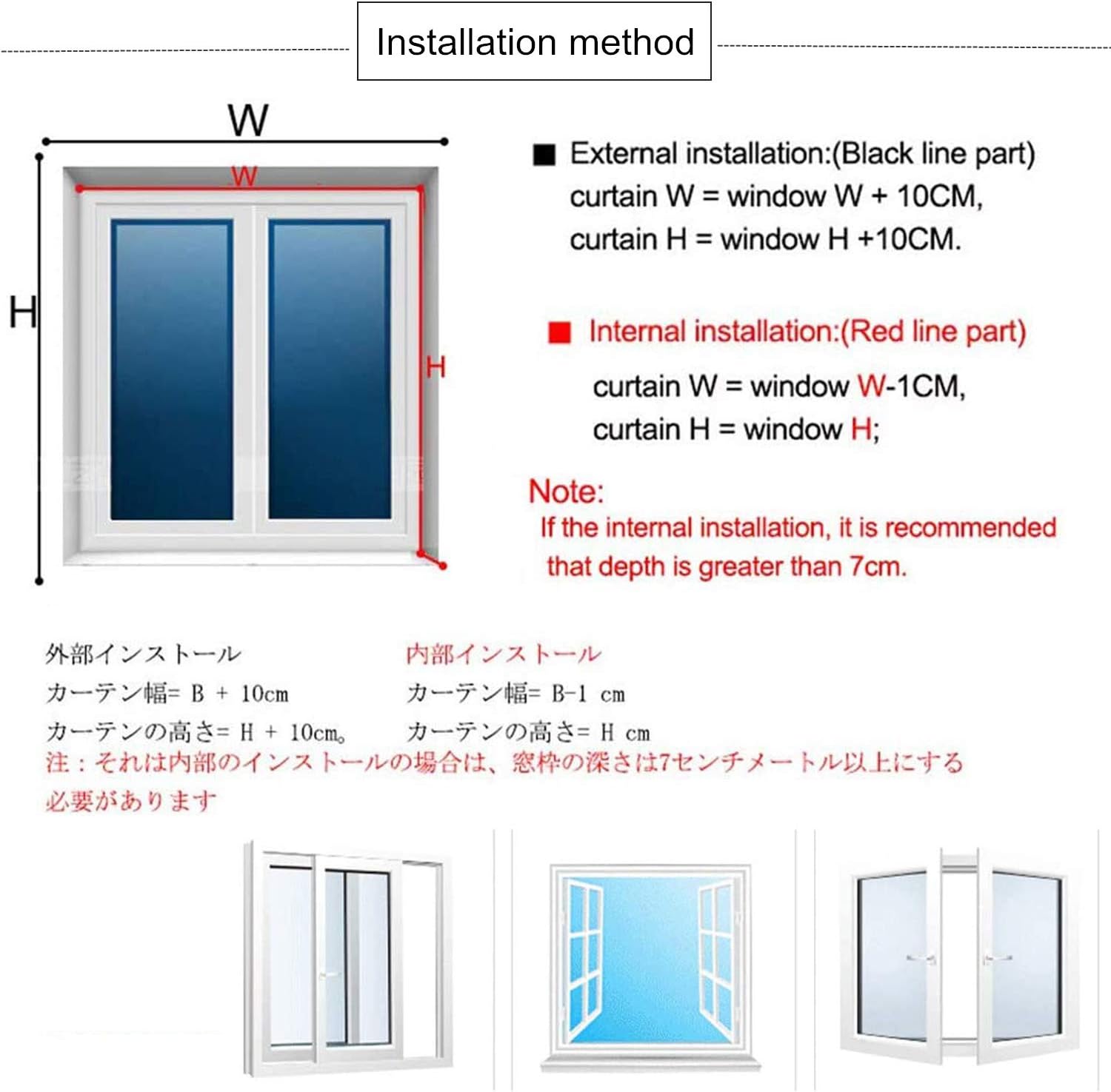 Installation method

W

W

H

H

■ External installation:(Black line part)
curtain W = window W + 10CM,
curtain H = window H +10CM.

■ Internal installation:(Red line part)
curtain W = window W-1CM,
curtain H = window H;

Note:
If the internal installation, it is recommended that depth is greater than 7cm.

外部インストール
カーテン幅= B + 10cm
カーテンの高さ= H + 10cm。

内部インストール
カーテン幅= B-1 cm
カーテンの高さ= H cm

注：それは内部のインストールの場合は、窓枠の深さは7センチメートル以上にする必要があります