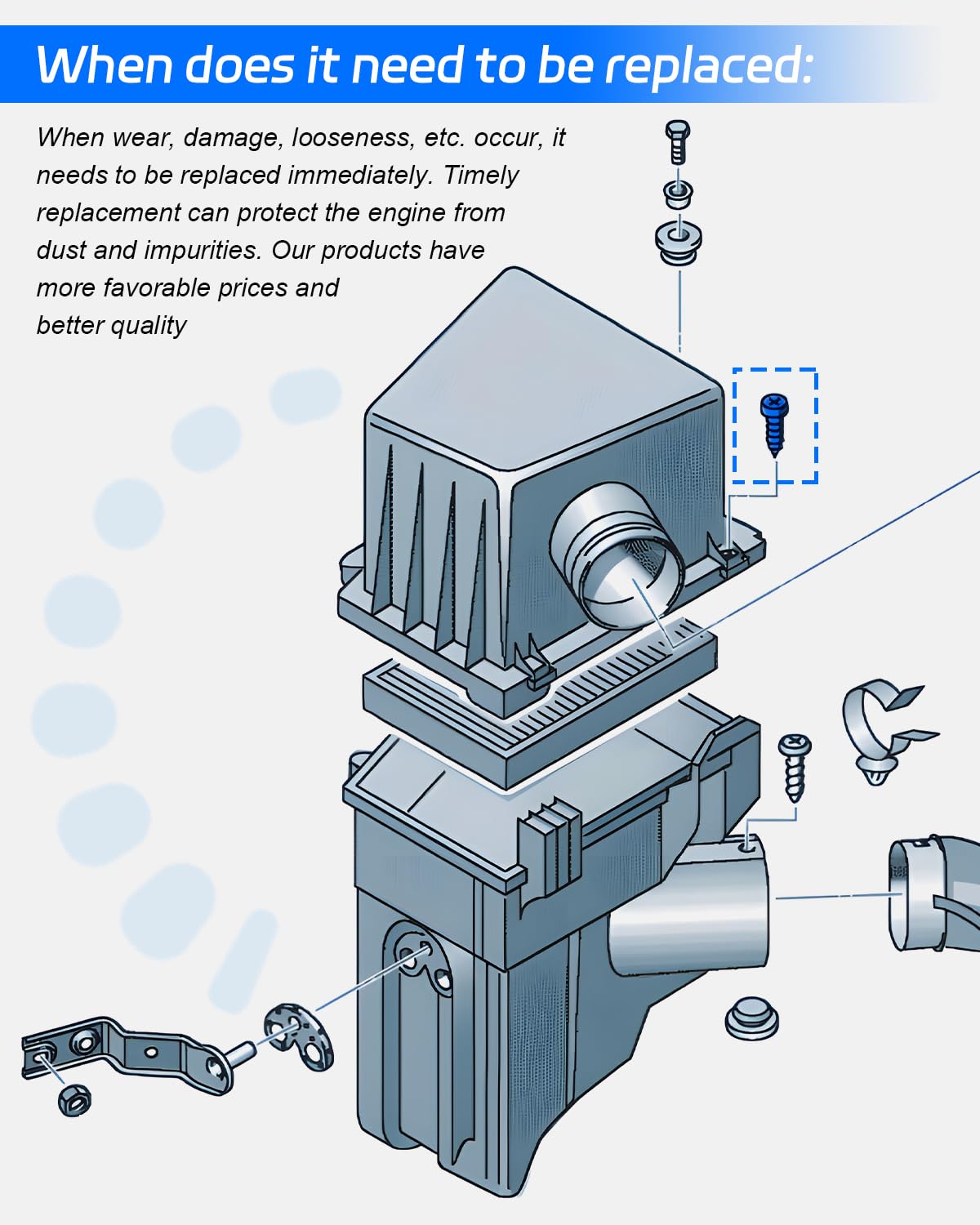 When does it need to be replaced:

When wear, damage, looseness, etc. occur, it needs to be replaced immediately. Timely replacement can protect the engine from dust and impurities. Our products have more favorable prices and better quality