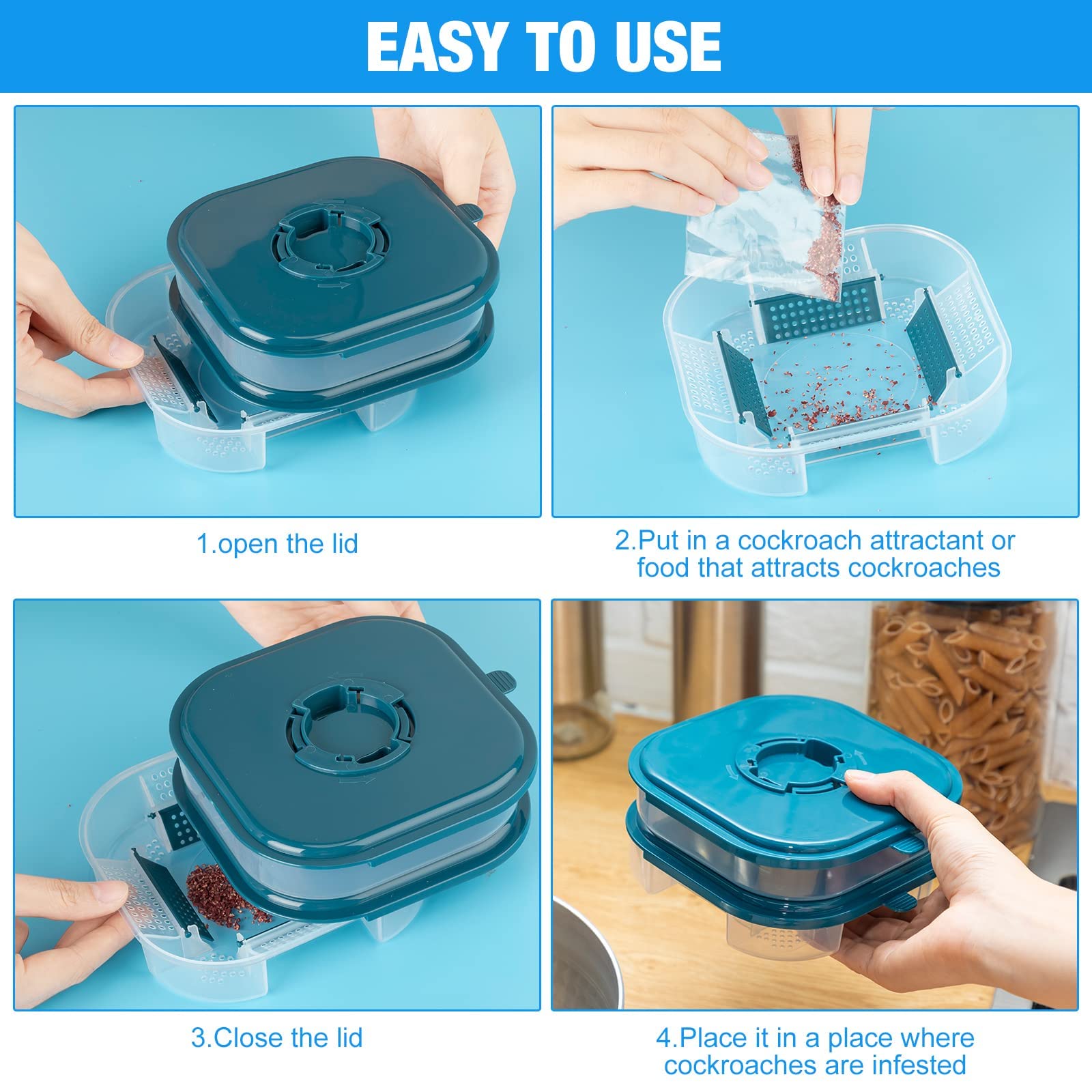 EASY TO USE

1.open the lid

2.Put in a cockroach attractant or food that attracts cockroaches

3.Close the lid

4.Place it in a place where cockroaches are infested