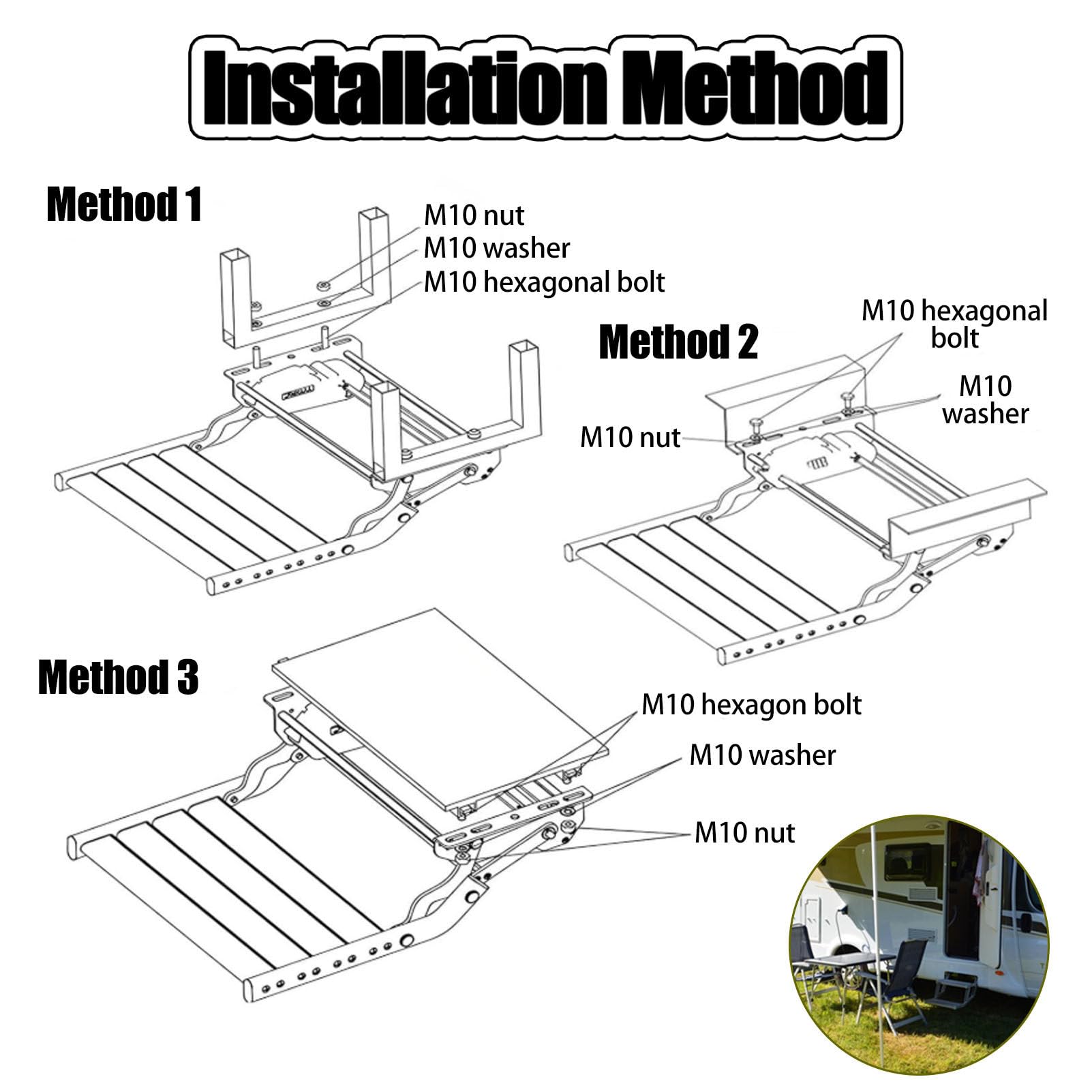 Installation Method

Method 1

M10 nut
M10 washer
M10 hexagonal bolt

Method 2

M10 hexagonal bolt
M10 washer
M10 nut

Method 3

M10 hexagon bolt
M10 washer
M10 nut