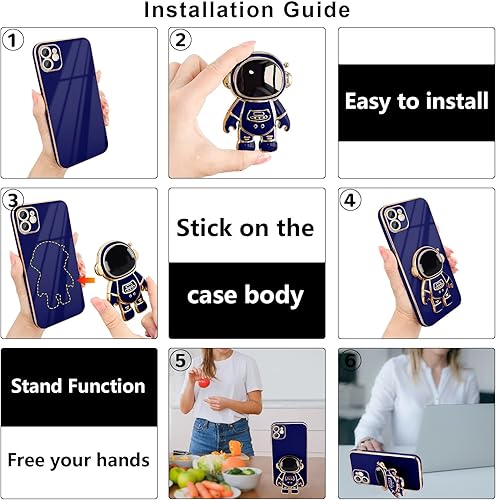 Installation Guide

1

2

Easy to install

3

Stick on the

case body

4

Stand Function

Free your hands

5

6