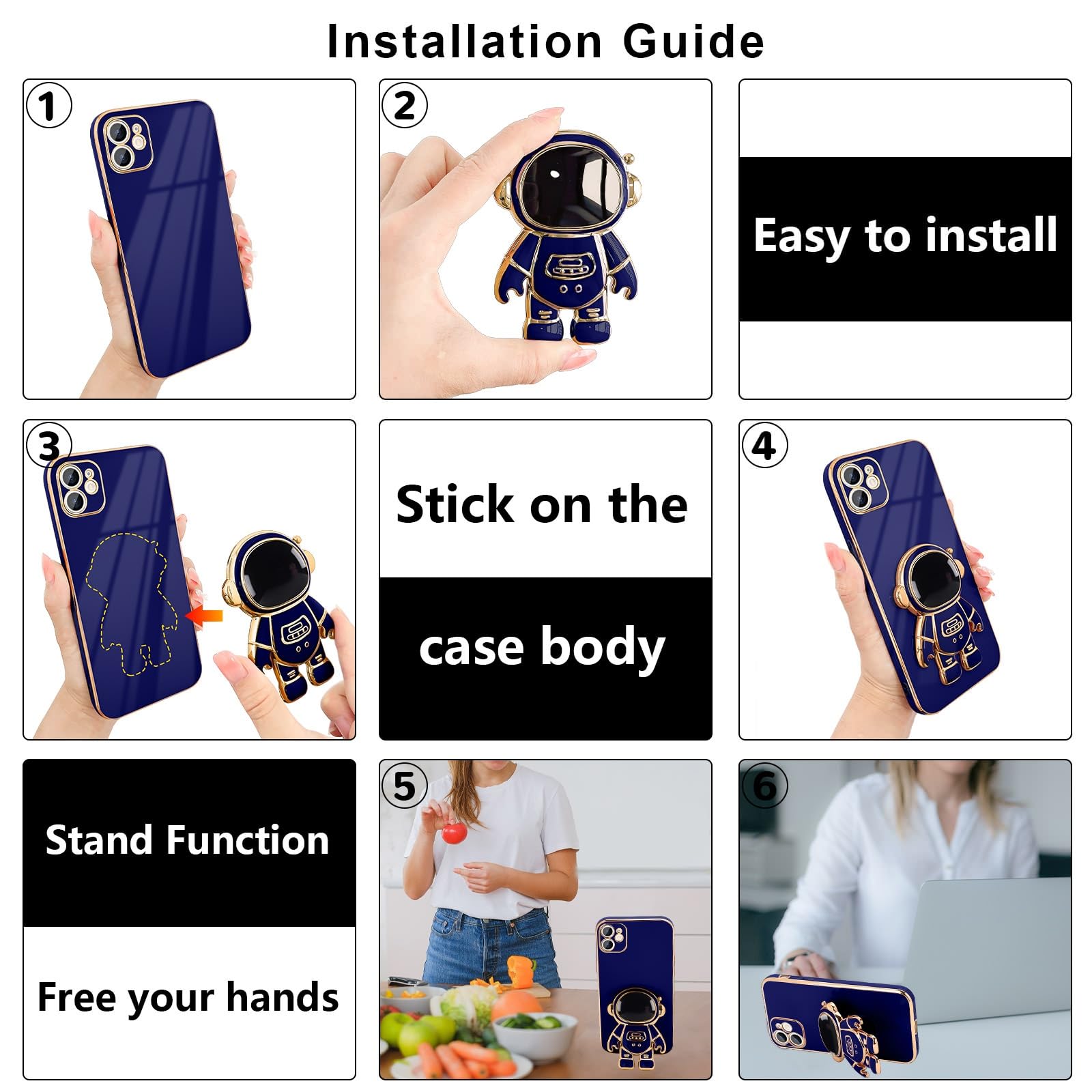 Installation Guide

1

2

Easy to install

3

Stick on the

case body

4

Stand Function

Free your hands

5

6