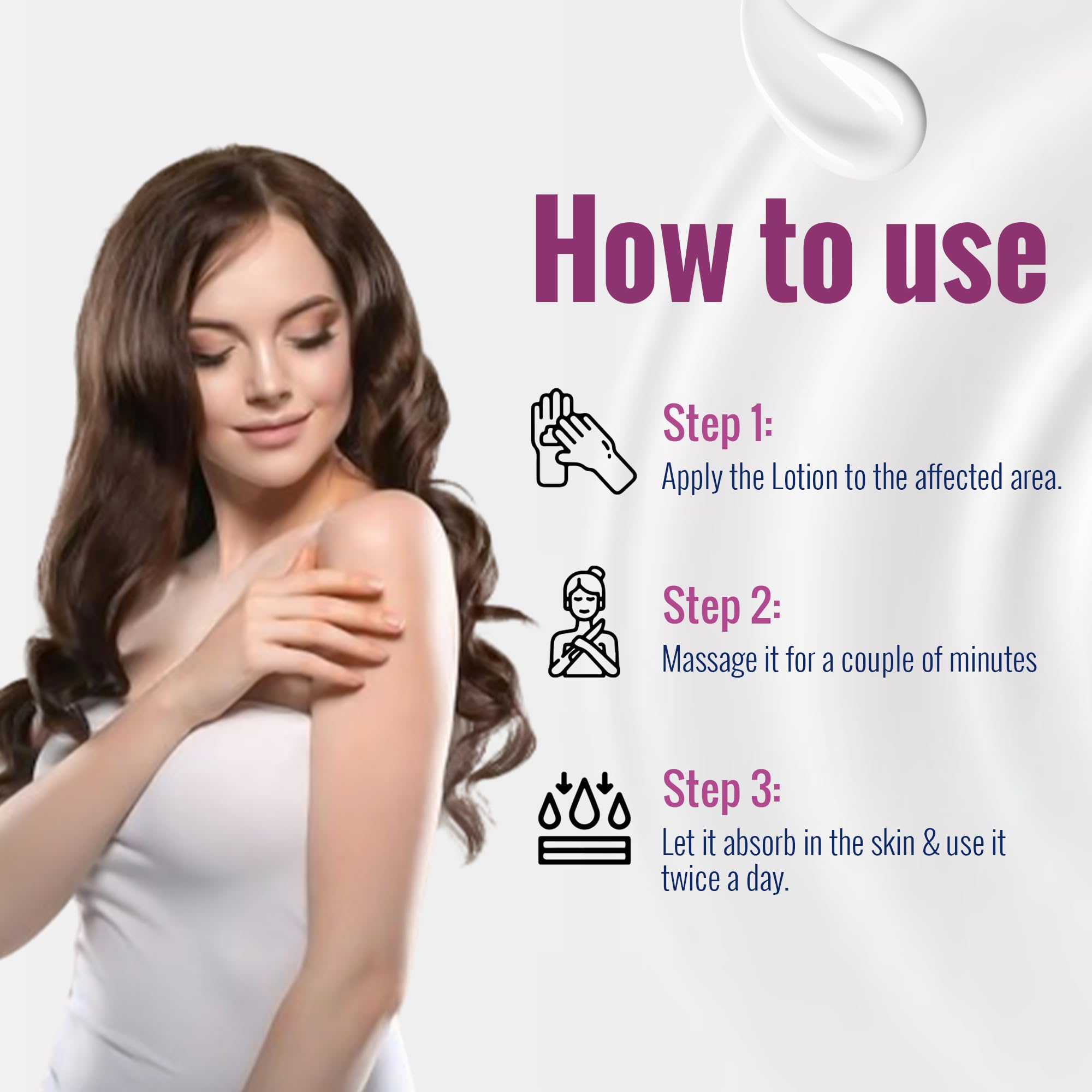 How to use

Step 1:
Apply the Lotion to the affected area.

Step 2:
Massage it for a couple of minutes

Step 3:
Let it absorb in the skin & use it twice a day.