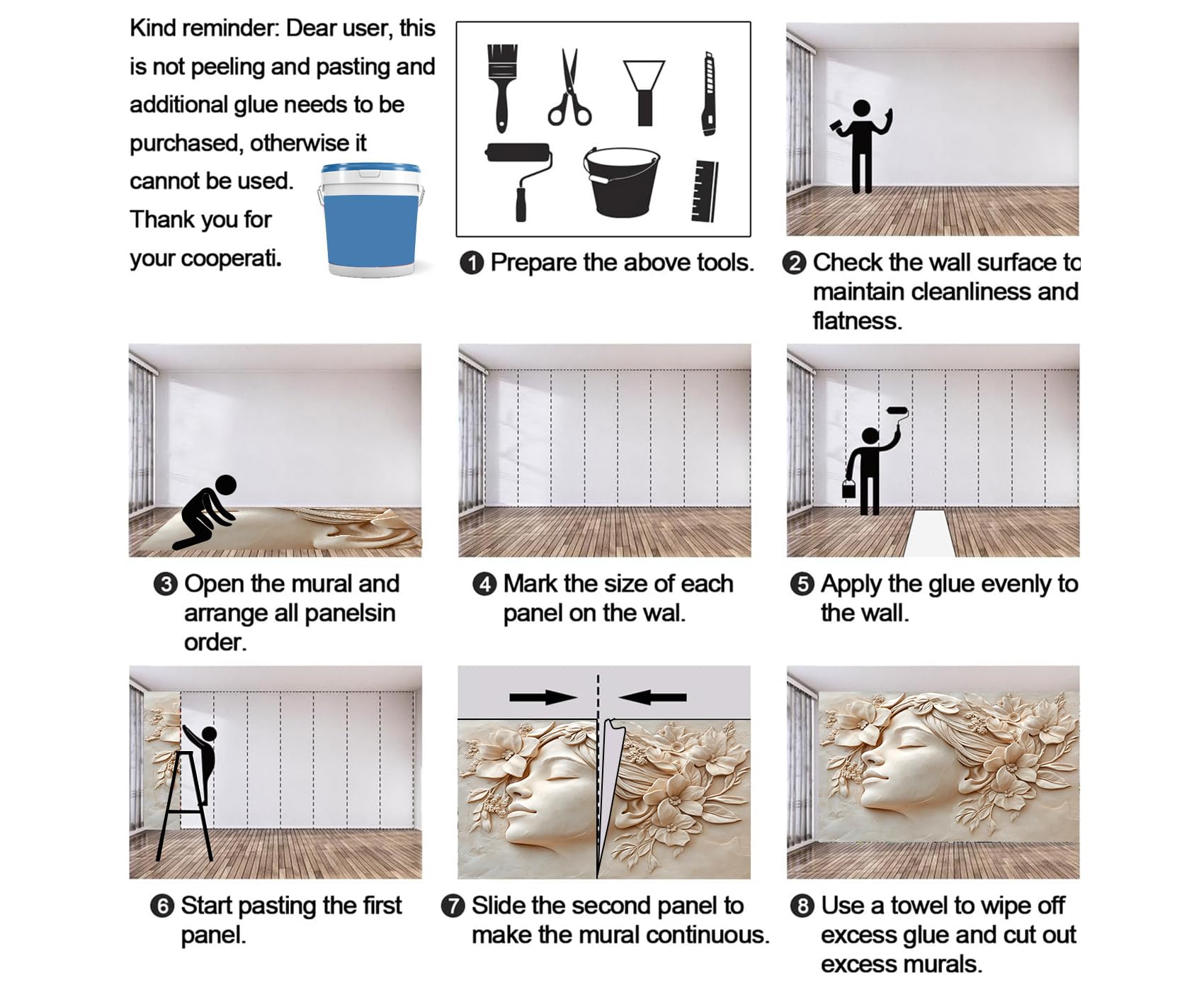 Kind reminder: Dear user, this is not peeling and pasting and additional glue needs to be purchased, otherwise it cannot be used. Thank you for your cooperati.

❶ Prepare the above tools.

❷ Check the wall surface to maintain cleanliness and flatness.

❸ Open the mural and arrange all panelsin order.

❹ Mark the size of each panel on the wal.

❺ Apply the glue evenly to the wall.

❻ Start pasting the first panel.

❼ Slide the second panel to make the mural continuous.

❽ Use a towel to wipe off excess glue and cut out excess murals.