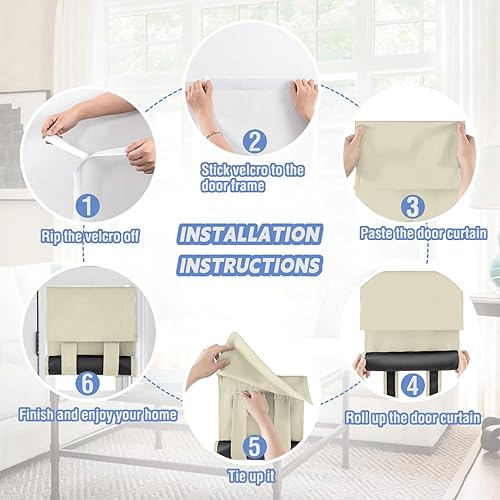 INSTALLATION
INSTRUCTIONS

1
Rip the velcro off

2
Stick velcro to the door frame

3
Paste the door curtain

4
Roll up the door curtain

5
Tie up it

6
Finish and enjoy your home