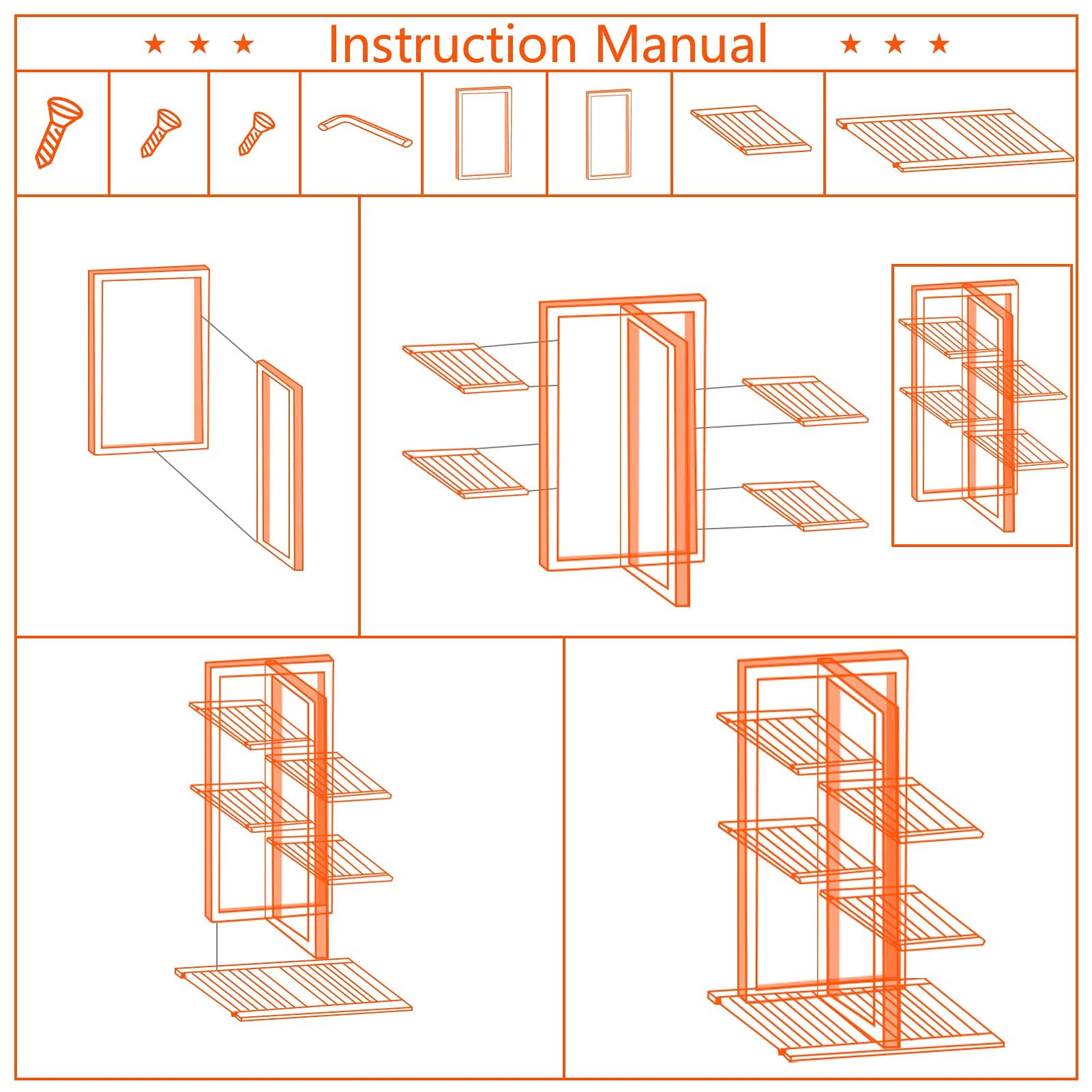 ★ ★ ★ Instruction Manual ★ ★ ★