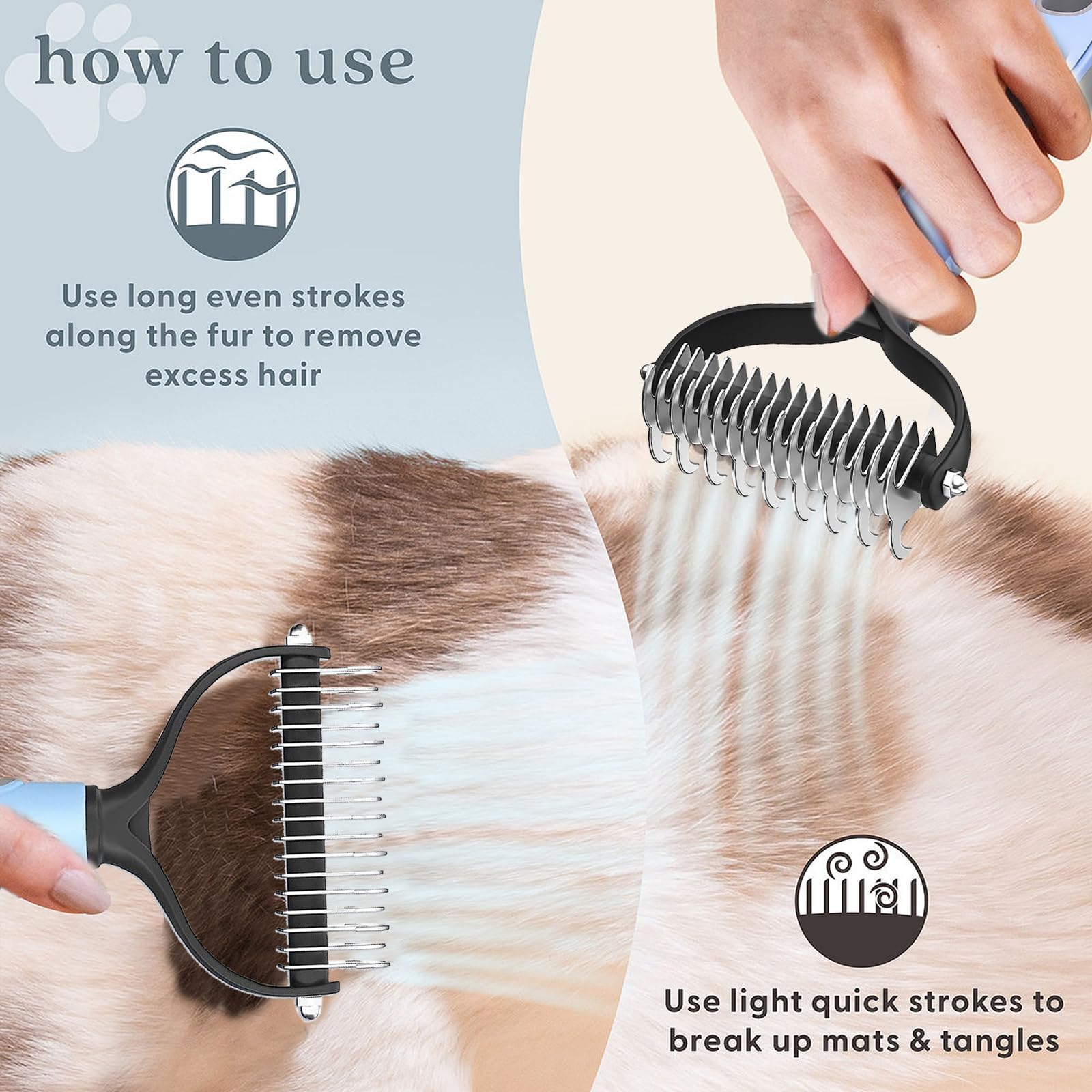 how to use

Use long even strokes along the fur to remove excess hair

Use light quick strokes to break up mats & tangles