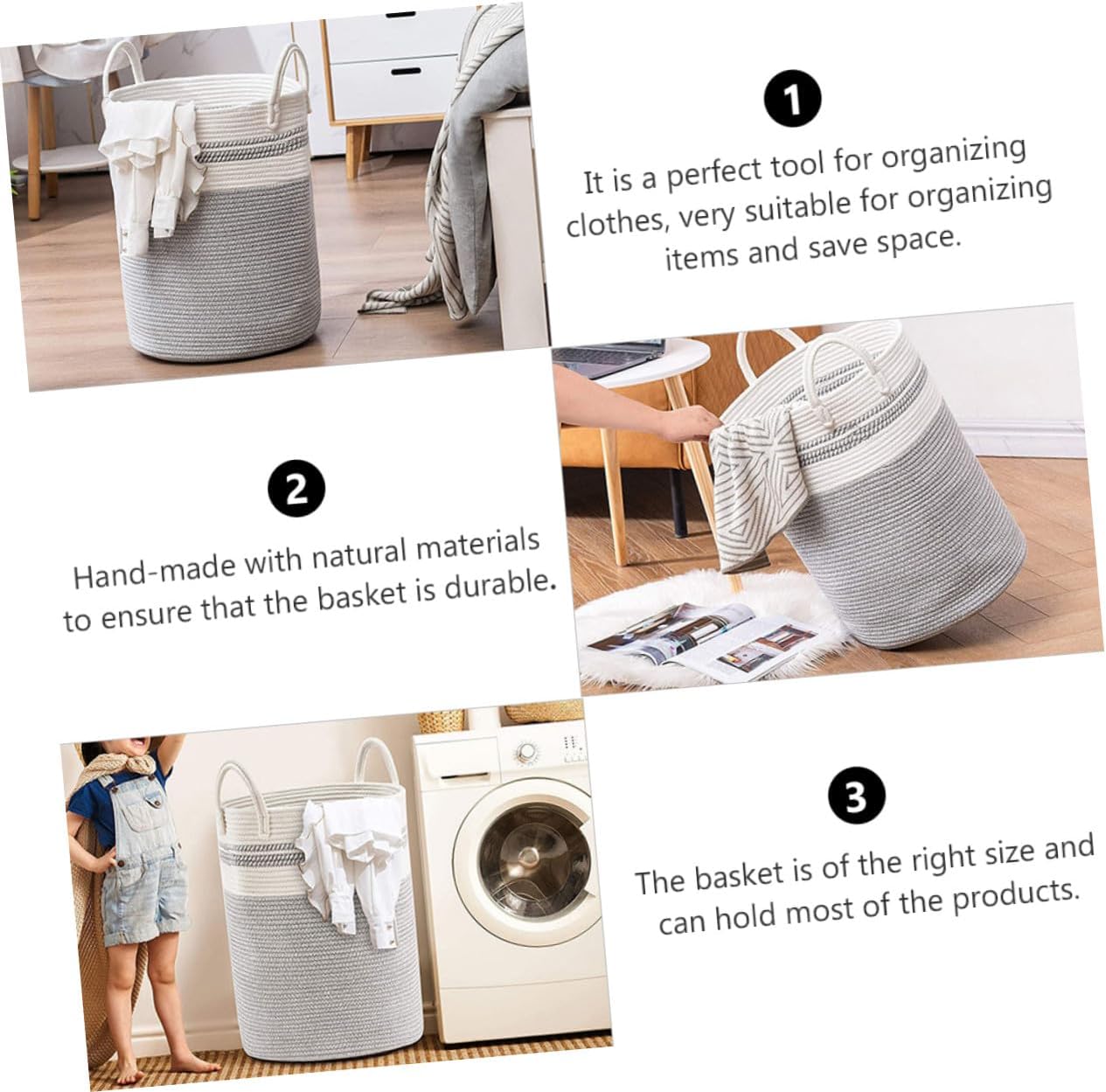 1

It is a perfect tool for organizing clothes, very suitable for organizing items and save space.

2

Hand-made with natural materials to ensure that the basket is durable.

3

The basket is of the right size and can hold most of the products.