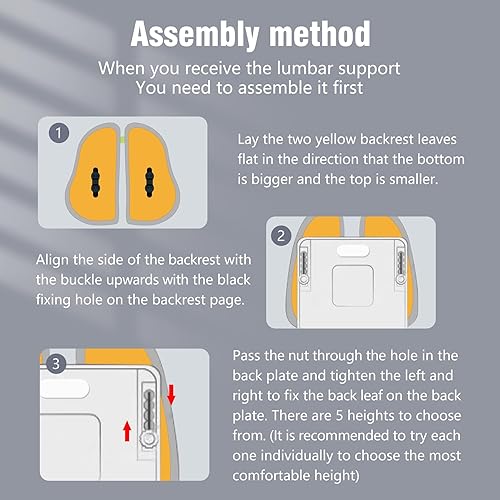 Assembly method

When you receive the lumbar support
You need to assemble it first

1

Lay the two yellow backrest leaves flat in the direction that the bottom is bigger and the top is smaller.

2

Align the side of the backrest with the buckle upwards with the black fixing hole on the backrest page.

3

Pass the nut through the hole in the back plate and tighten the left and right to fix the back leaf on the back plate. There are 5 heights to choose from. (It is recommended to try each one individually to choose the most comfortable height)