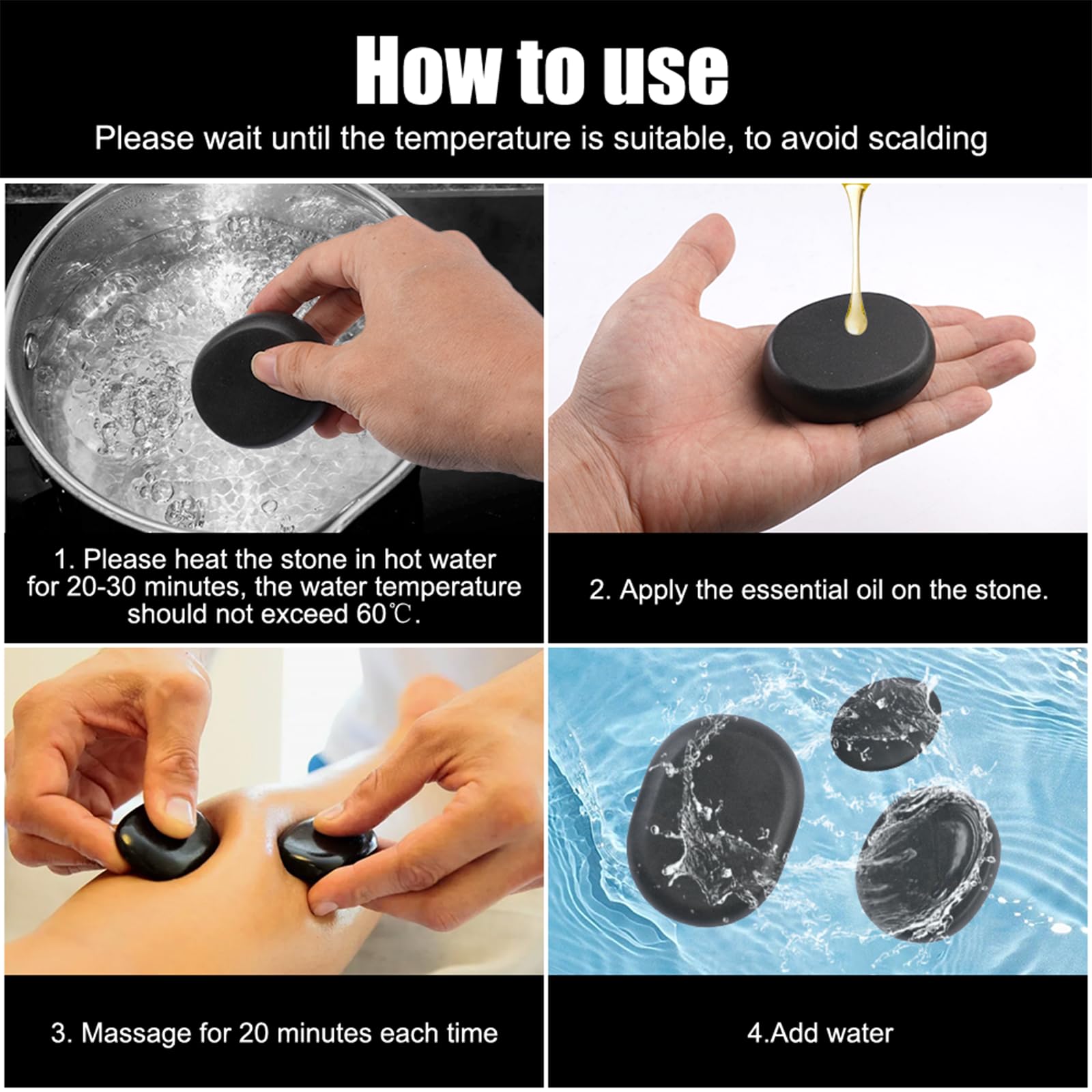 How to use

Please wait until the temperature is suitable, to avoid scalding

1. Please heat the stone in hot water for 20-30 minutes, the water temperature should not exceed 60℃.

2. Apply the essential oil on the stone.

3. Massage for 20 minutes each time

4.Add water