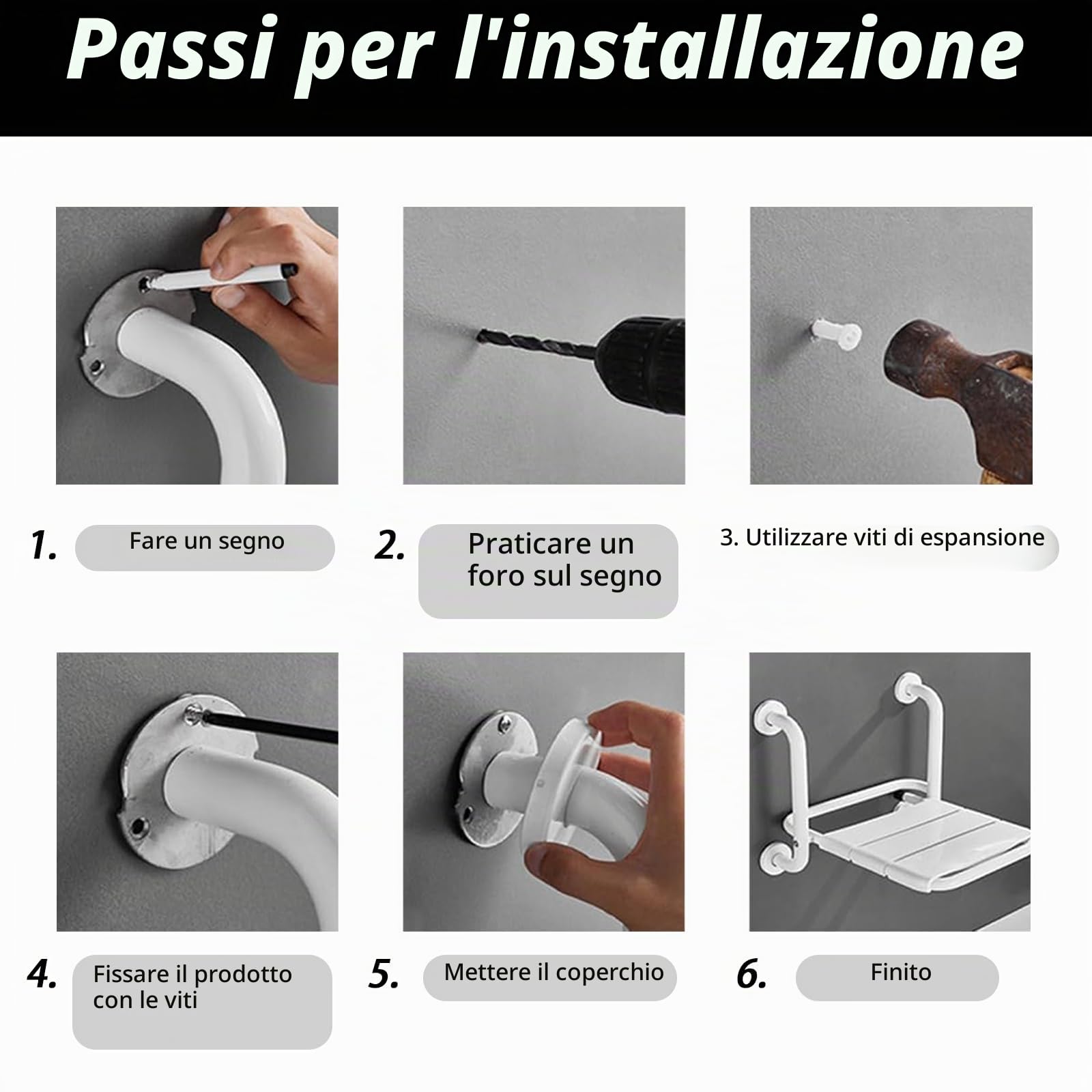 Passi per l'installazione

1. Fare un segno

2. Praticare un foro sul segno

3. Utilizzare viti di espansione

4. Fissare il prodotto con le viti

5. Mettere il coperchio

6. Finito