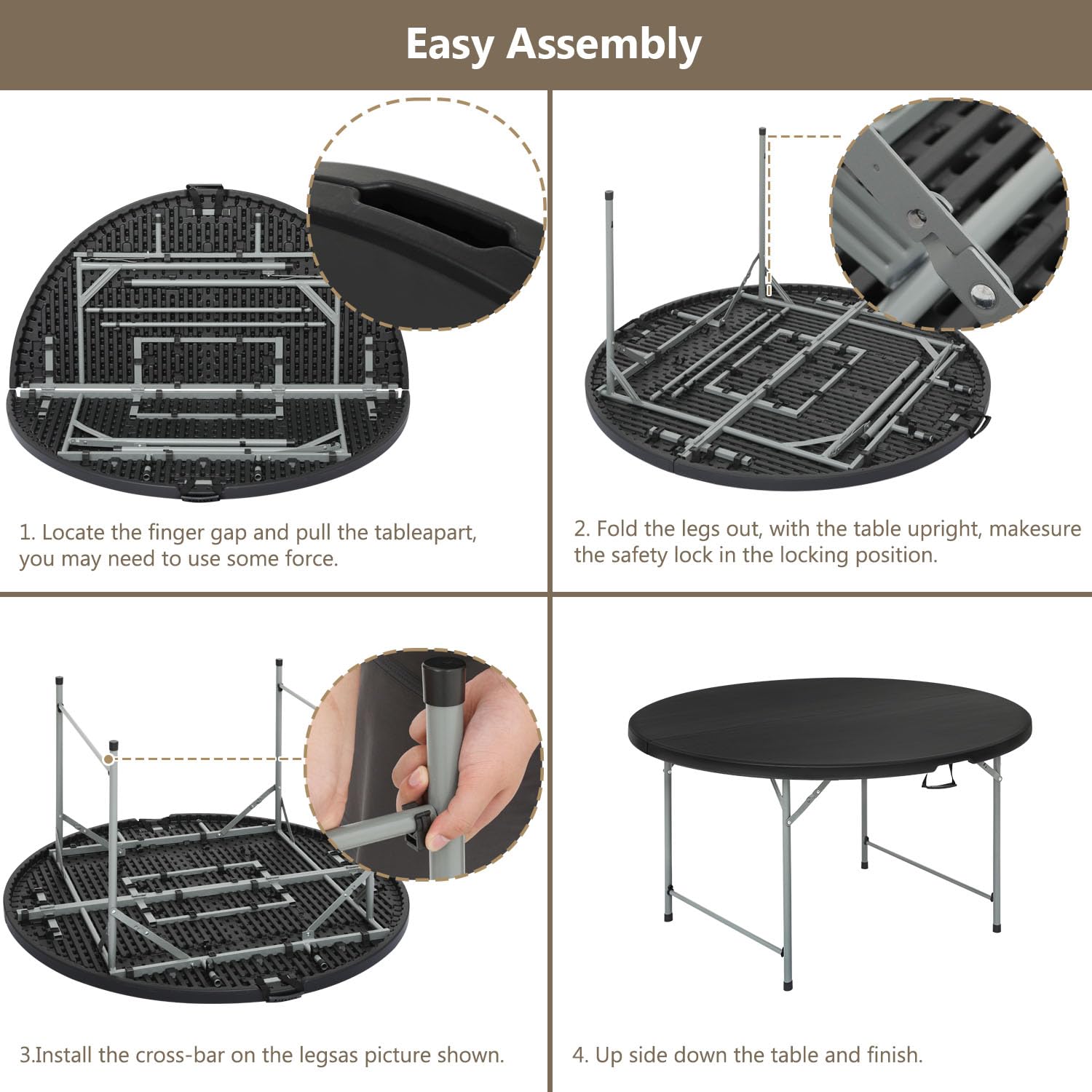 Easy Assembly

1. Locate the finger gap and pull the tableapart, you may need to use some force.

2. Fold the legs out, with the table upright, makesure the safety lock in the locking position.

3.Install the cross-bar on the legsas picture shown.

4. Up side down the table and finish.