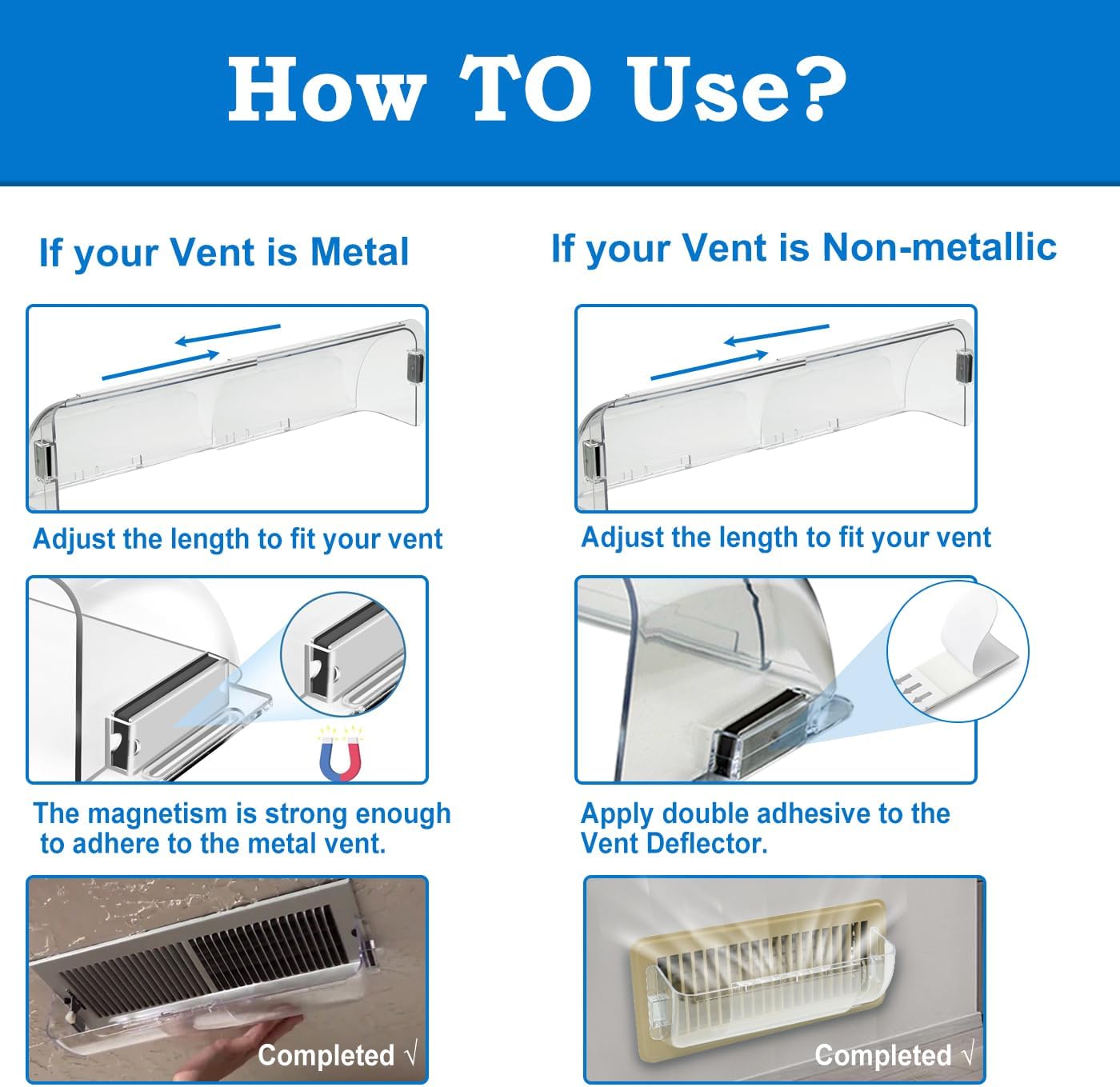 How TO Use?

If your Vent is Metal

Adjust the length to fit your vent

The magnetism is strong enough to adhere to the metal vent.

Completed √

If your Vent is Non-metallic

Adjust the length to fit your vent

Apply double adhesive to the Vent Deflector.

Completed √