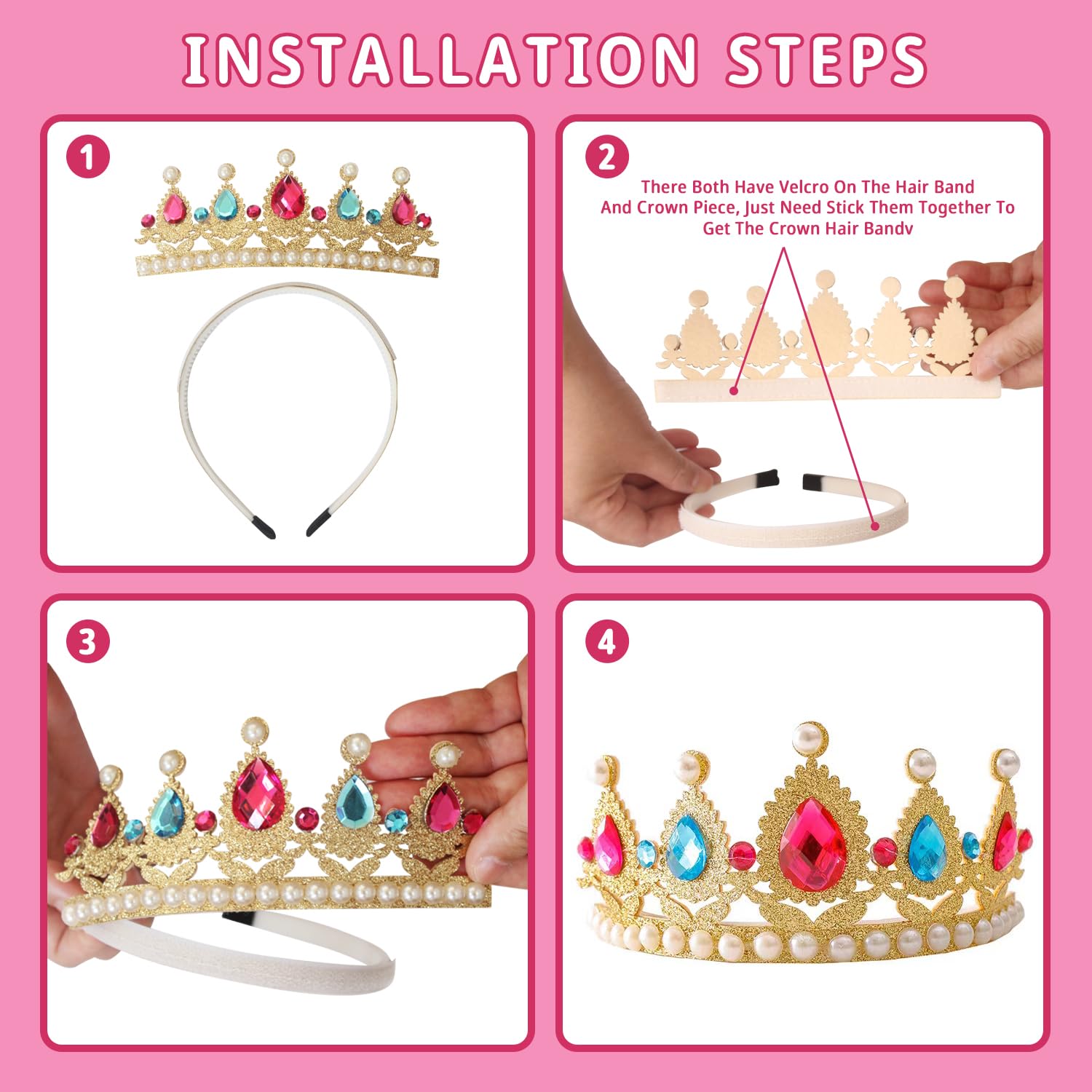 INSTALLATION STEPS

1

2

There Both Have Velcro On The Hair Band And Crown Piece, Just Need Stick Them Together To Get The Crown Hair Bandv

3

4