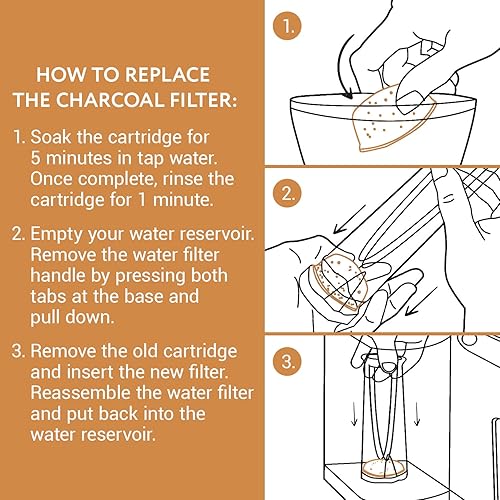 HOW TO REPLACE THE CHARCOAL FILTER:

1. Soak the cartridge for 5 minutes in tap water. Once complete, rinse the cartridge for 1 minute.

2. Empty your water reservoir. Remove the water filter handle by pressing both tabs at the base and pull down.

3. Remove the old cartridge and insert the new filter. Reassemble the water filter and put back into the water reservoir.

1.

2.

3.