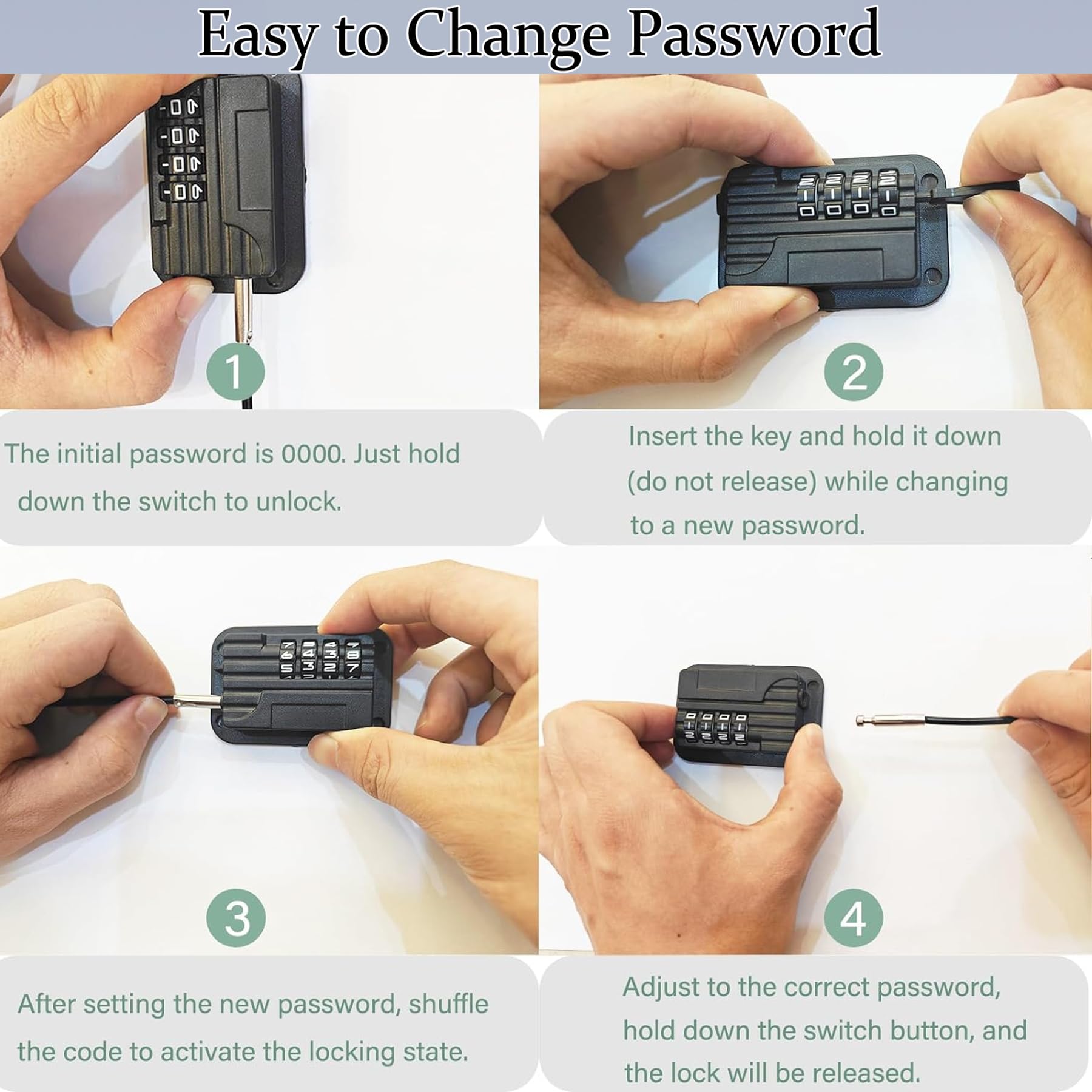 Easy to Change Password

1

The initial password is 0000. Just hold down the switch to unlock.

2

Insert the key and hold it down (do not release) while changing to a new password.

3

After setting the new password, shuffle the code to activate the locking state.

4

Adjust to the correct password, hold down the switch button, and the lock will be released.