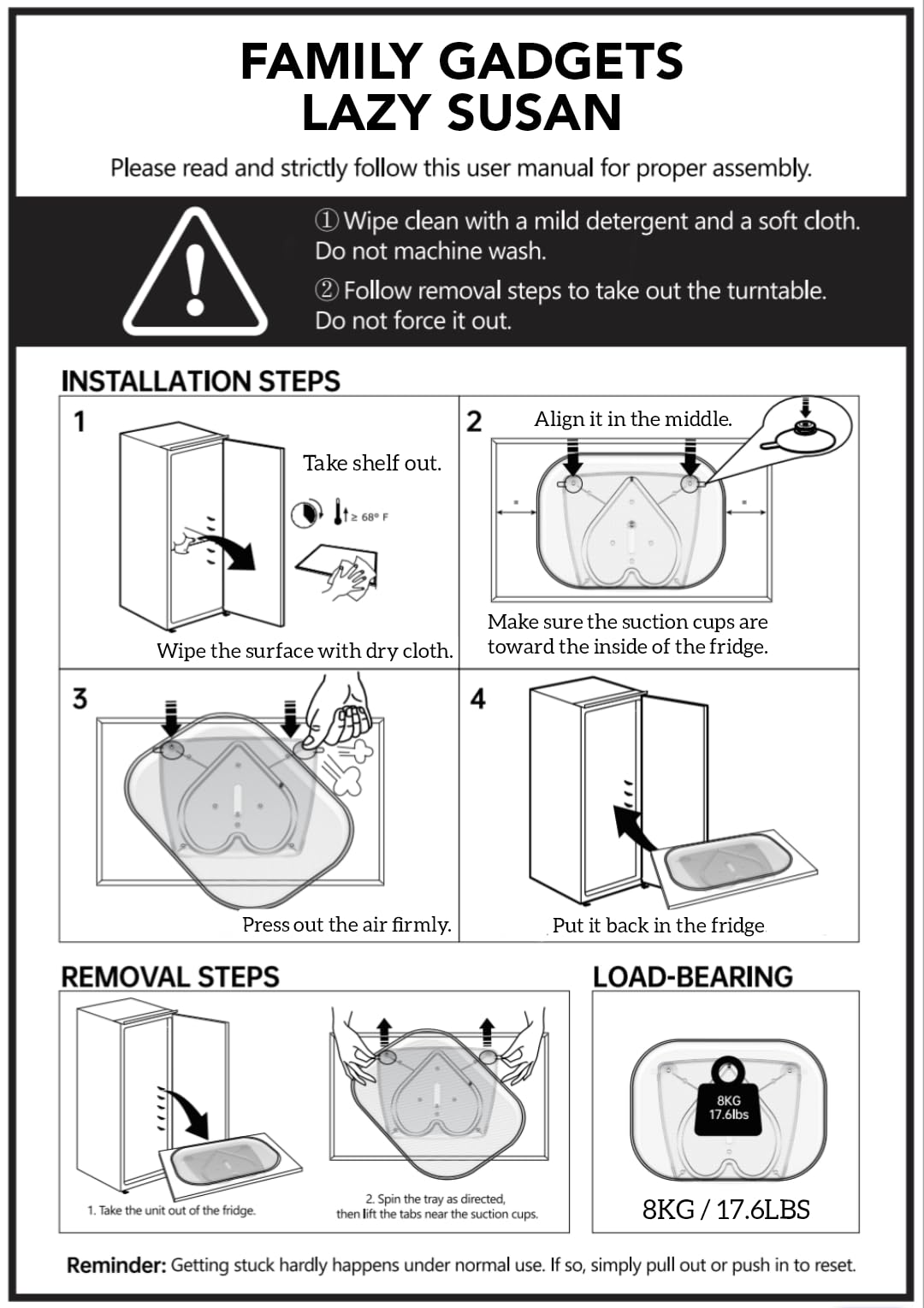 FAMILY GADGETS
LAZY SUSAN

Please read and strictly follow this user manual for proper assembly.

① Wipe clean with a mild detergent and a soft cloth. Do not machine wash.

② Follow removal steps to take out the turntable. Do not force it out.

INSTALLATION STEPS

1

Take shelf out.

≥ 68° F

Wipe the surface with dry cloth.

2

Align it in the middle.

Make sure the suction cups are toward the inside of the fridge.

3

Press out the air firmly.

4

Put it back in the fridge

REMOVAL STEPS

1. Take the unit out of the fridge.

2. Spin the tray as directed, then lift the tabs near the suction cups.

LOAD-BEARING

8KG 17.6lbs

8KG / 17.6LBS

Reminder: Getting stuck hardly happens under normal use. If so, simply pull out or push in to reset.