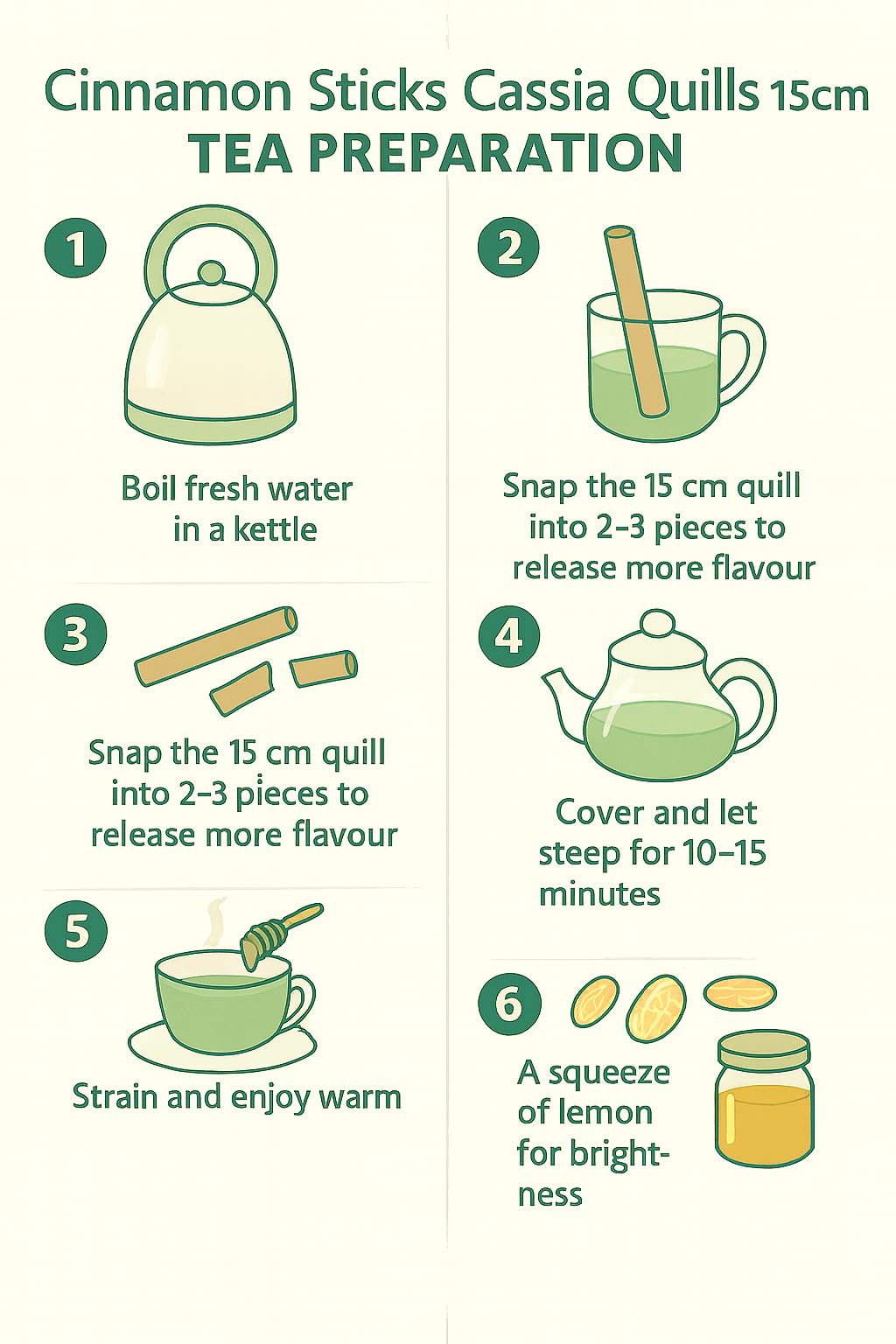 Cinnamon Sticks Cassia Quills 15cm
TEA PREPARATION

1

Boil fresh water in a kettle

2

Snap the 15 cm quill into 2–3 pieces to release more flavour

3

Snap the 15 cm quill into 2–3 pieces to release more flavour

4

Cover and let steep for 10–15 minutes

5

Strain and enjoy warm

6

A squeeze of lemon for brightness