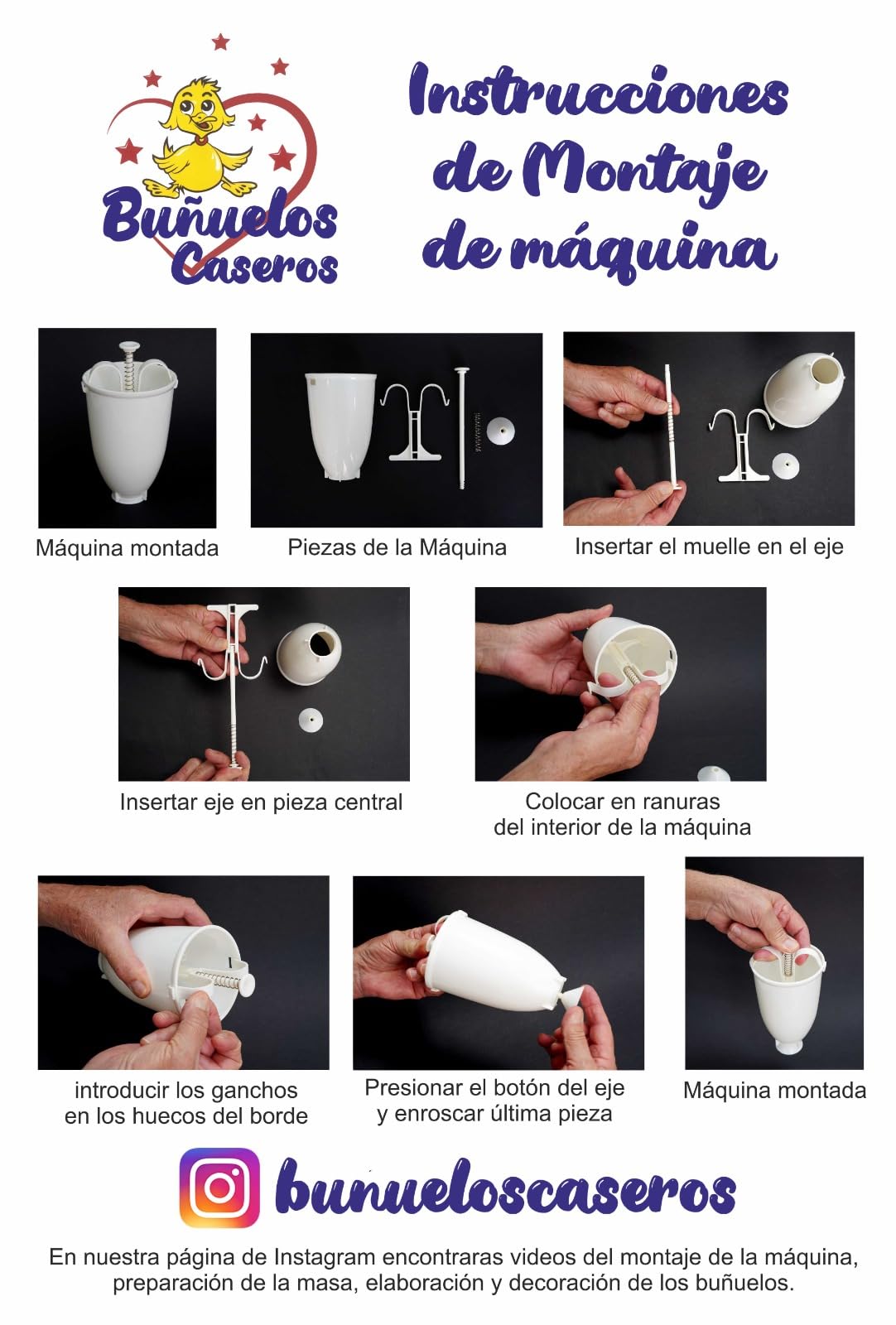 Buñuelos Caseros

Instrucciones de Montaje de máquina

Máquina montada

Piezas de la Máquina

Insertar el muelle en el eje

Insertar eje en pieza central

Colocar en ranuras del interior de la máquina

introducir los ganchos en los huecos del borde

Presionar el botón del eje y enroscar última pieza

Máquina montada

bunueloscaseros

En nuestra página de Instagram encontraras videos del montaje de la máquina, preparación de la masa, elaboración y decoración de los buñuelos.