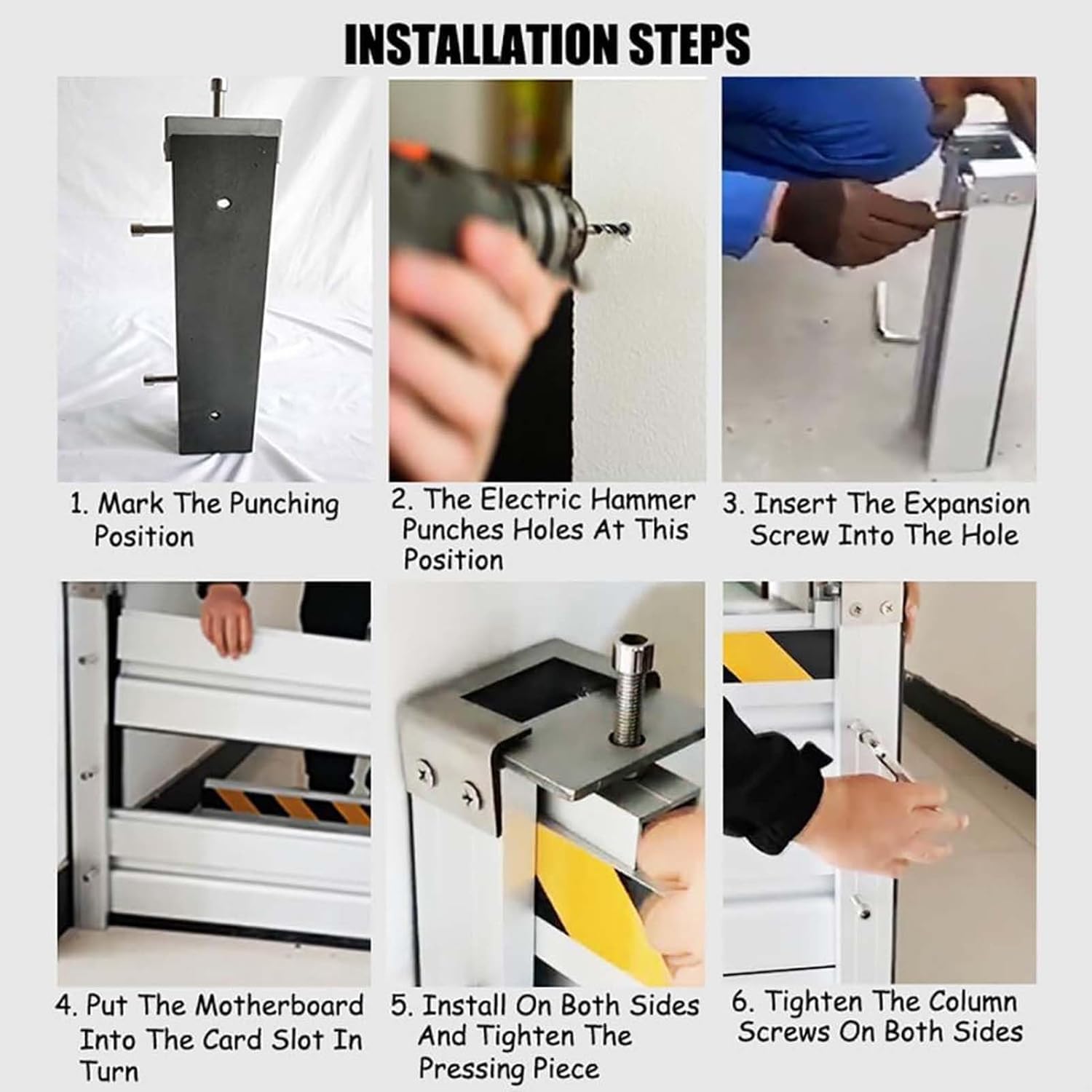 INSTALLATION STEPS

1. Mark The Punching Position

2. The Electric Hammer Punches Holes At This Position

3. Insert The Expansion Screw Into The Hole

4. Put The Motherboard Into The Card Slot In Turn

5. Install On Both Sides And Tighten The Pressing Piece

6. Tighten The Column Screws On Both Sides