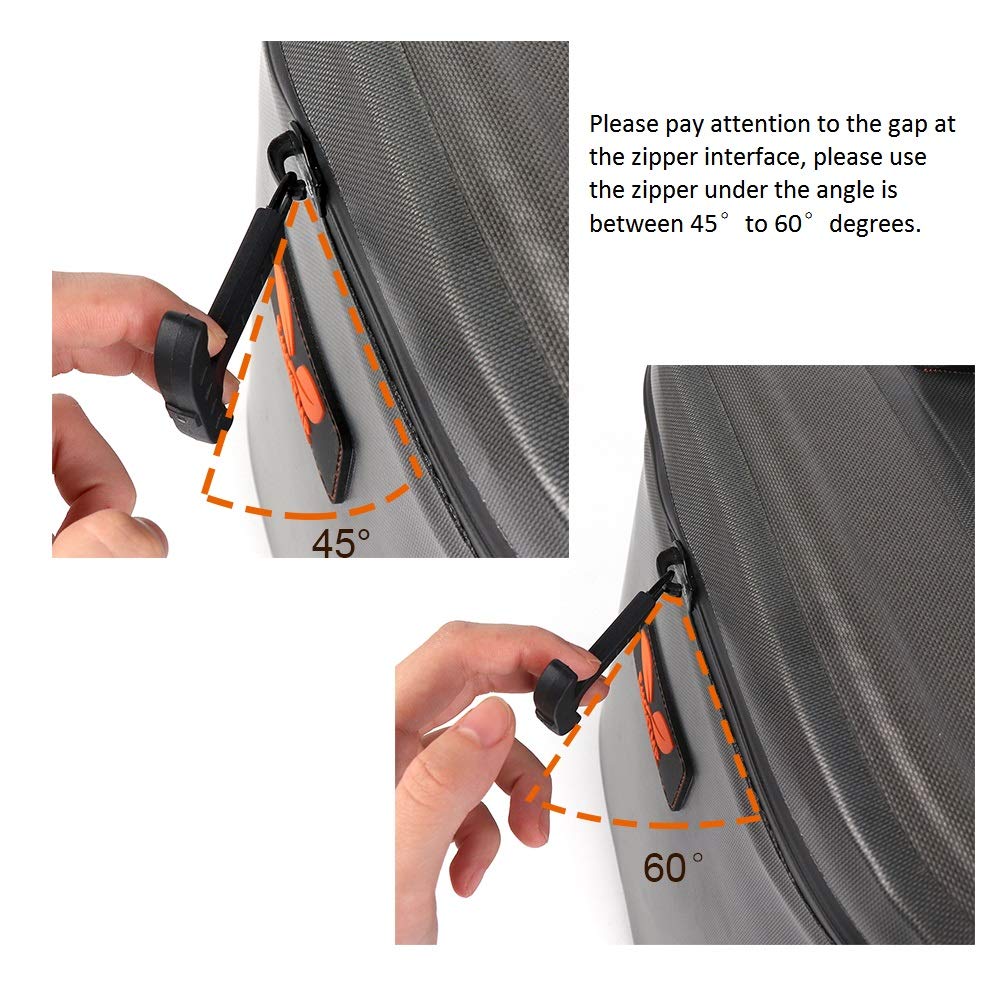 Please pay attention to the gap at the zipper interface, please use the zipper under the angle is between 45° to 60° degrees.

45°

60°