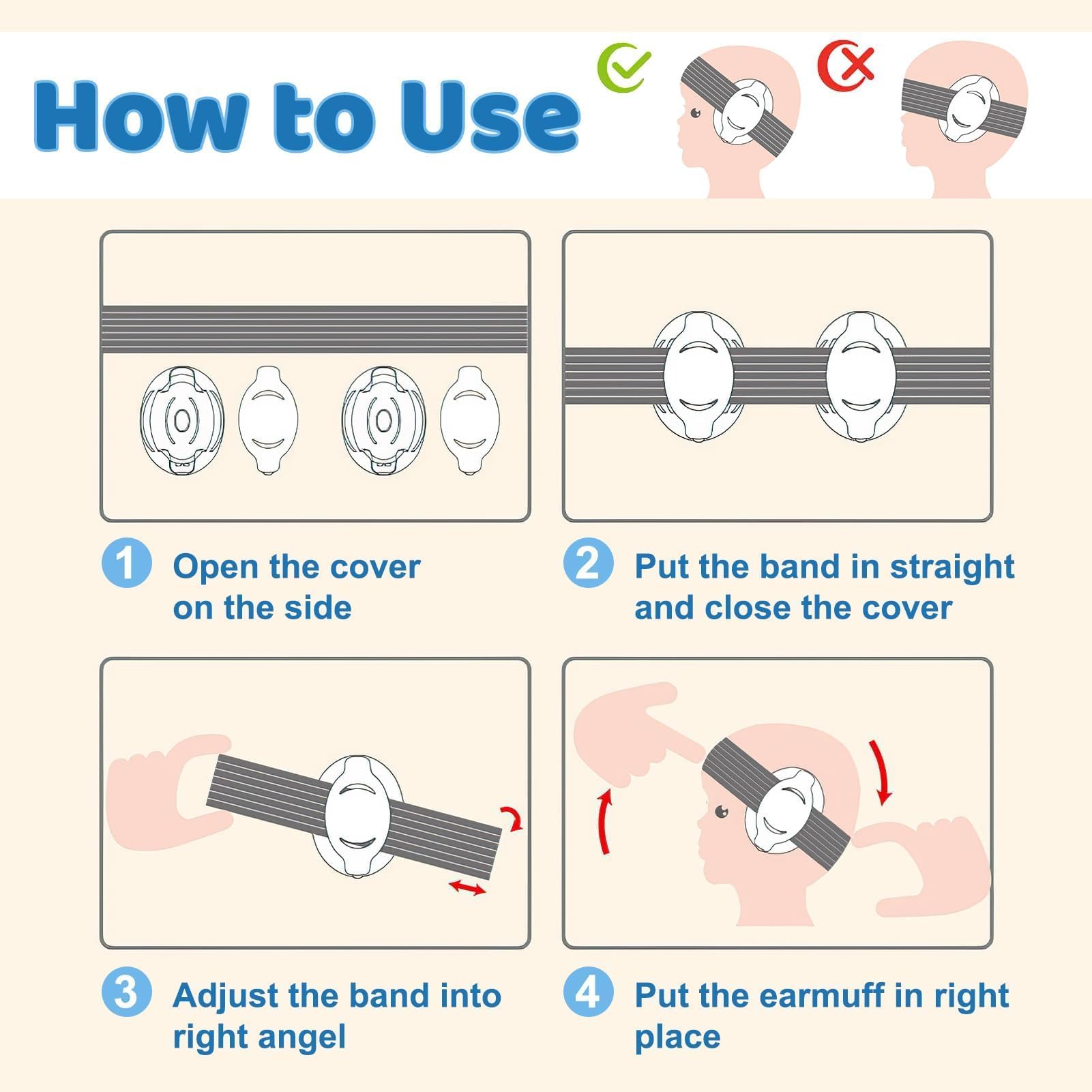 How to Use

1 Open the cover on the side

2 Put the band in straight and close the cover

3 Adjust the band into right angel

4 Put the earmuff in right place