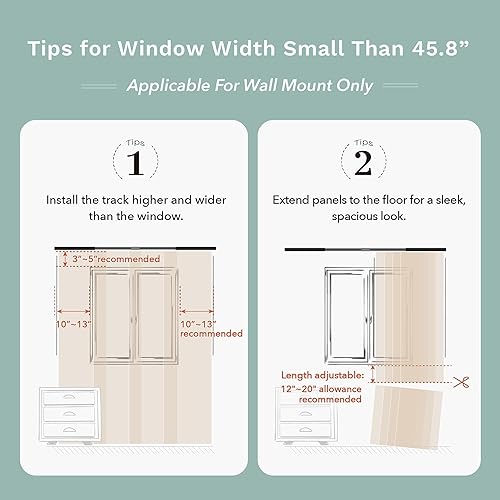 Tips for Window Width Small Than 45.8”

Applicable For Wall Mount Only

Tips
1

Install the track higher and wider than the window.

3"~5"recommended

10"~13"

10"~13"
recommended

Tips
2

Extend panels to the floor for a sleek, spacious look.

Length adjustable:
12"~20" allowance
recommended