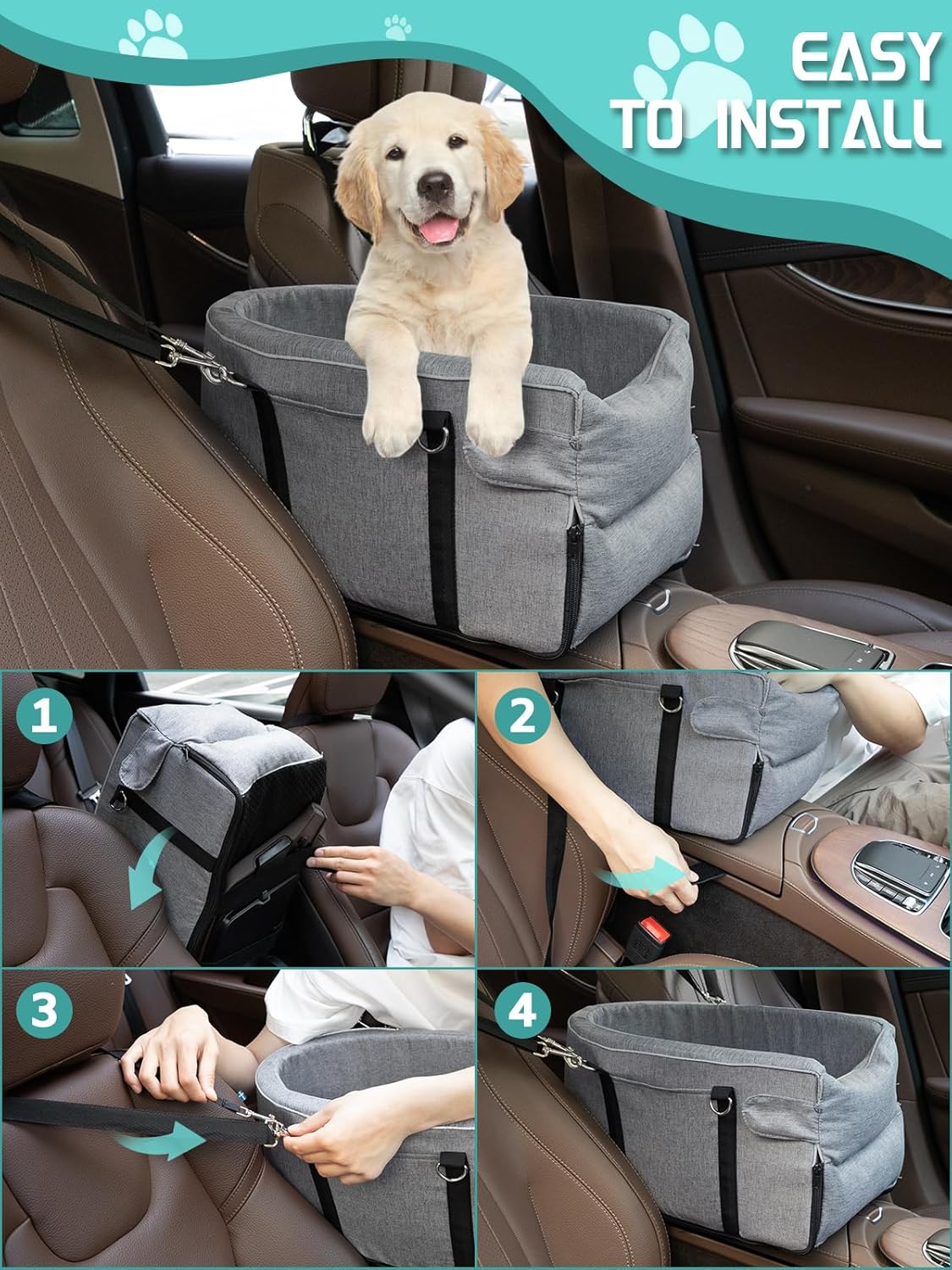 EASY TO INSTALL

1

2

3

4