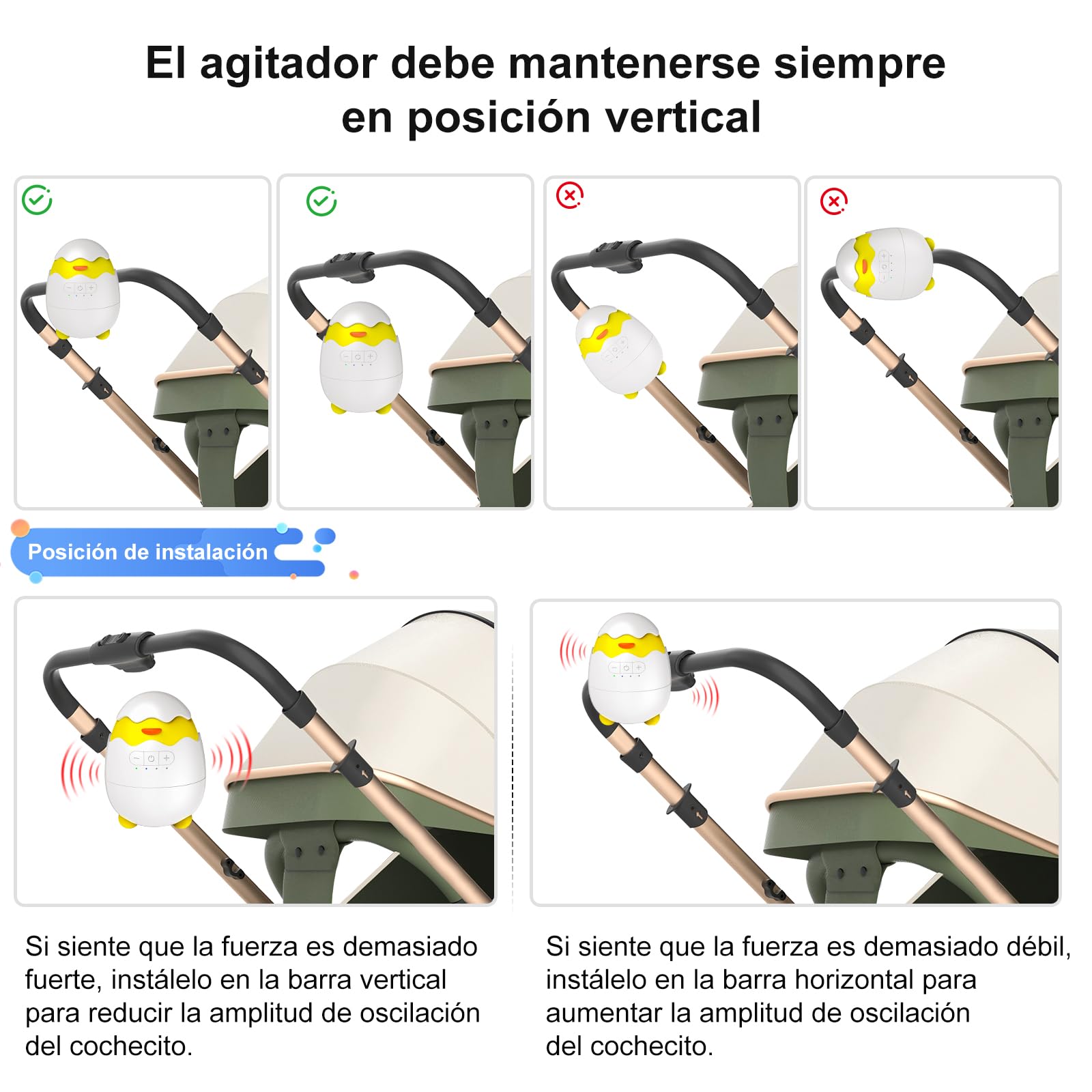 El agitador debe mantenerse siempre en posición vertical

Posición de instalación

Si siente que la fuerza es demasiado fuerte, instálelo en la barra vertical para reducir la amplitud de oscilación del cochecito.

Si siente que la fuerza es demasiado débil, instálelo en la barra horizontal para aumentar la amplitud de oscilación del cochecito.