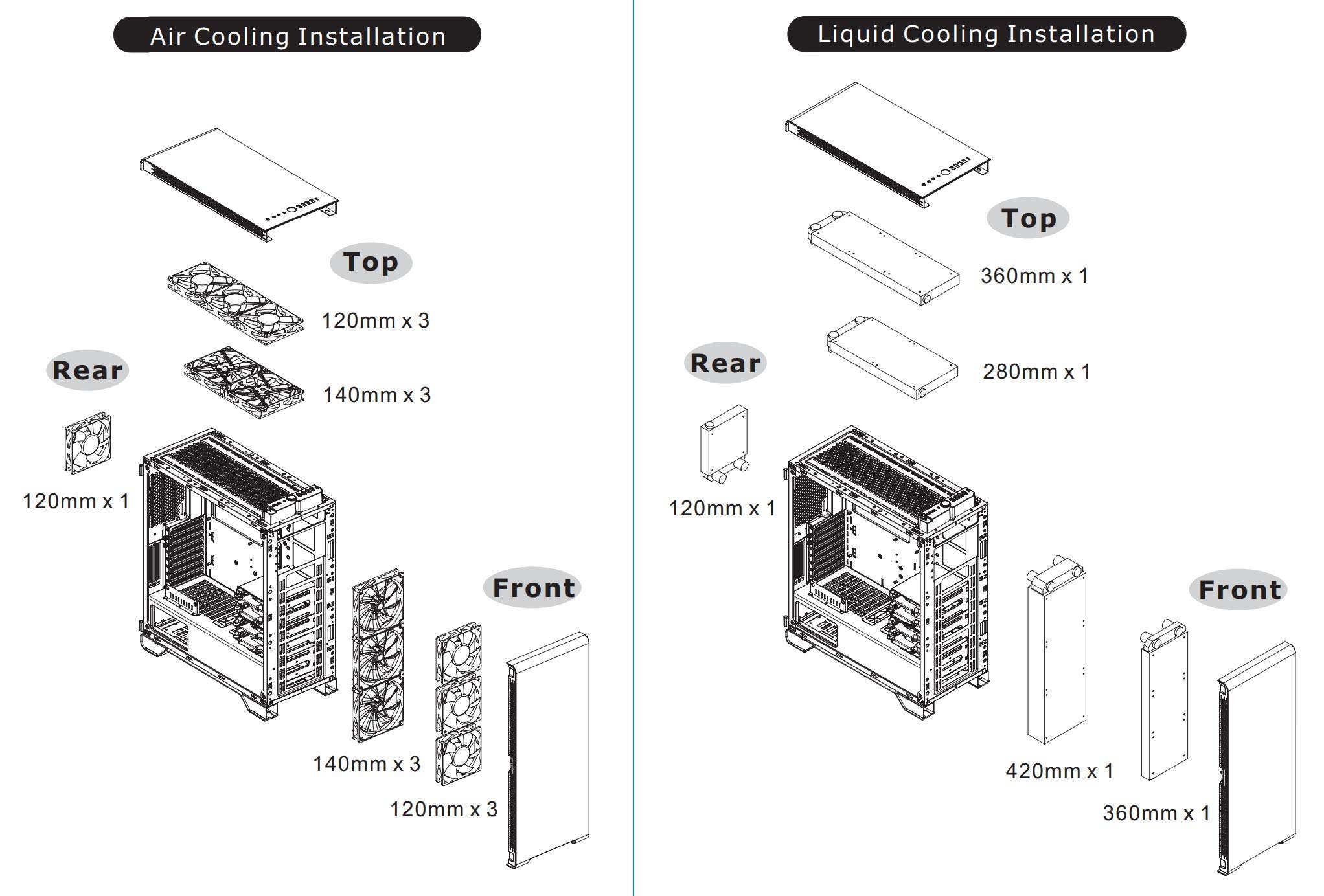 Air Cooling Installation

Top

120mm x 3

140mm x 3

Rear

120mm x 1

Front

140mm x 3

120mm x 3

Liquid Cooling Installation

Top

360mm x 1

280mm x 1

Rear

120mm x 1

Front

420mm x 1

360mm x 1