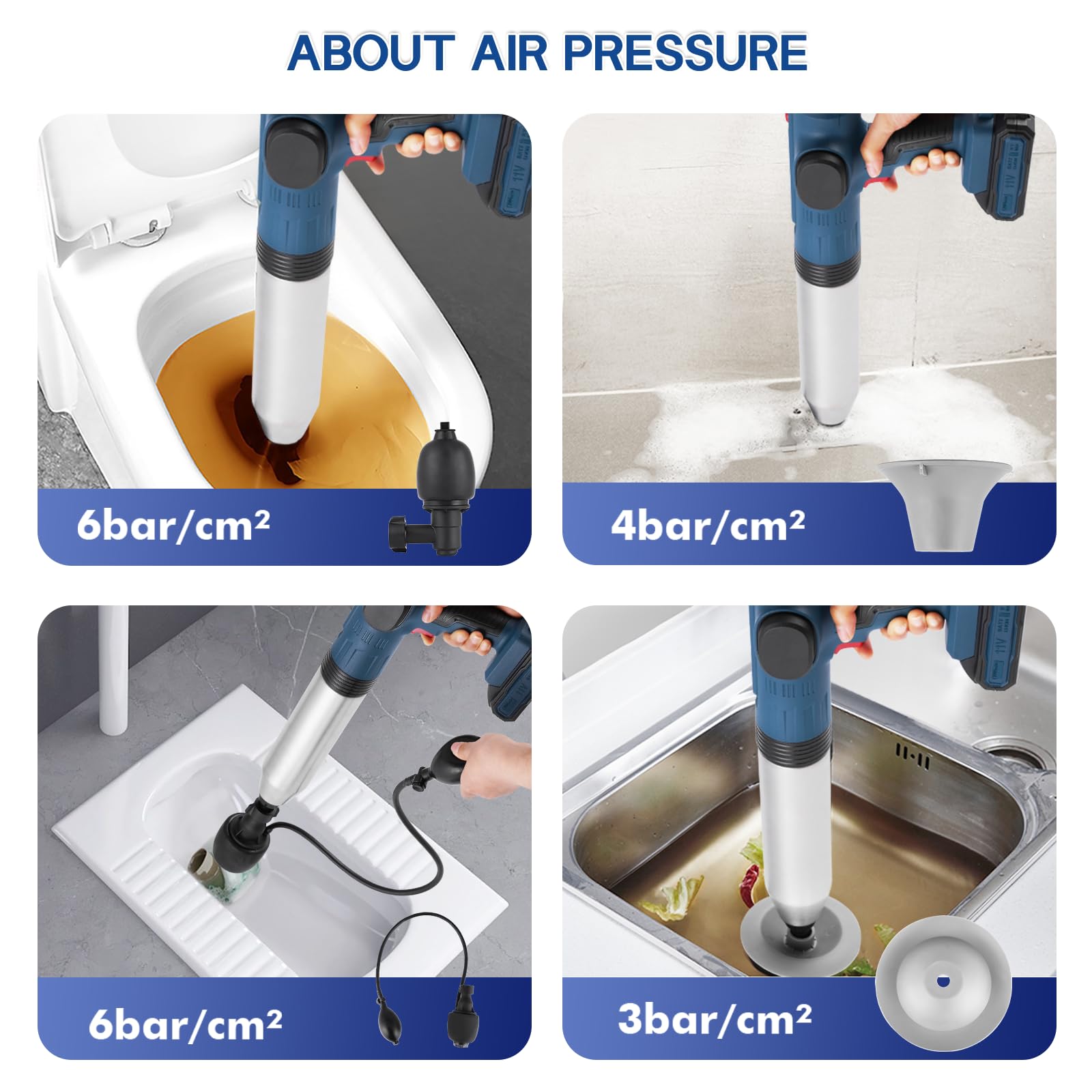 ABOUT AIR PRESSURE

6bar/cm²

4bar/cm²

6bar/cm²

3bar/cm²