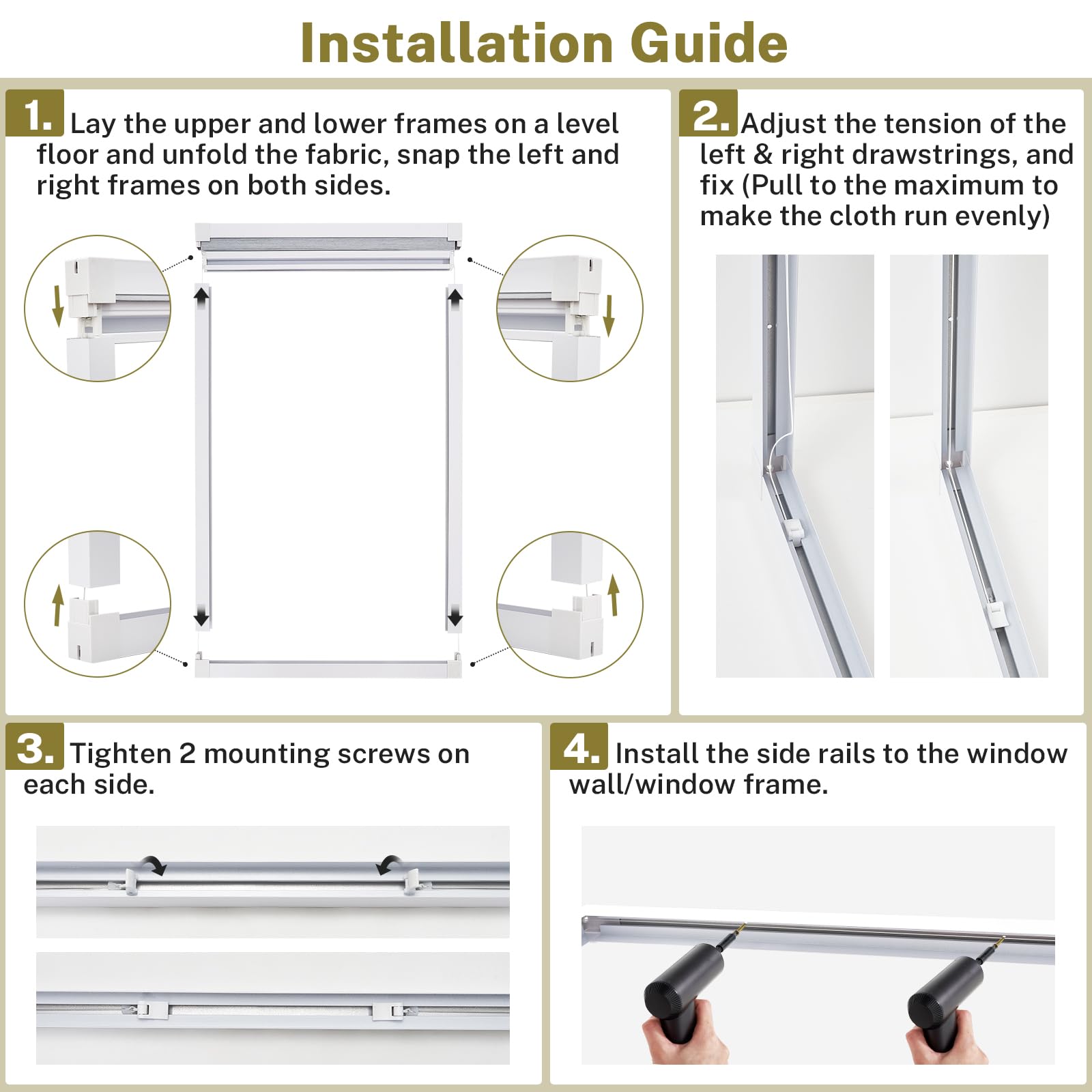 Installation Guide

1. Lay the upper and lower frames on a level floor and unfold the fabric, snap the left and right frames on both sides.

2. Adjust the tension of the left & right drawstrings, and fix (Pull to the maximum to make the cloth run evenly)

3. Tighten 2 mounting screws on each side.

4. Install the side rails to the window wall/window frame.