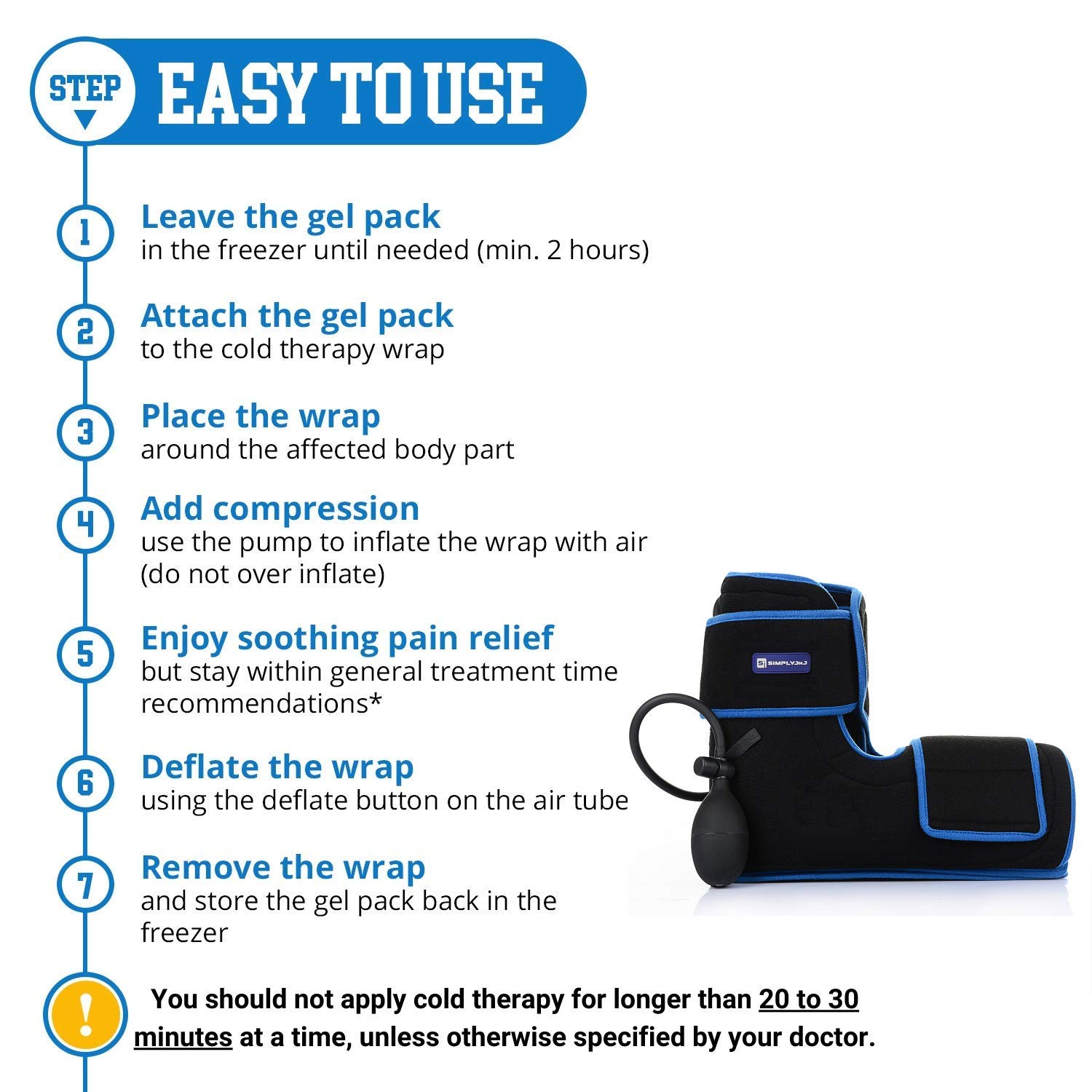 STEP

EASY TO USE

1 Leave the gel pack
in the freezer until needed (min. 2 hours)

2 Attach the gel pack
to the cold therapy wrap

3 Place the wrap
around the affected body part

4 Add compression
use the pump to inflate the wrap with air (do not over inflate)

5 Enjoy soothing pain relief
but stay within general treatment time recommendations*

6 Deflate the wrap
using the deflate button on the air tube

7 Remove the wrap
and store the gel pack back in the freezer

SIMPLYJNJ

! You should not apply cold therapy for longer than 20 to 30 minutes at a time, unless otherwise specified by your doctor.