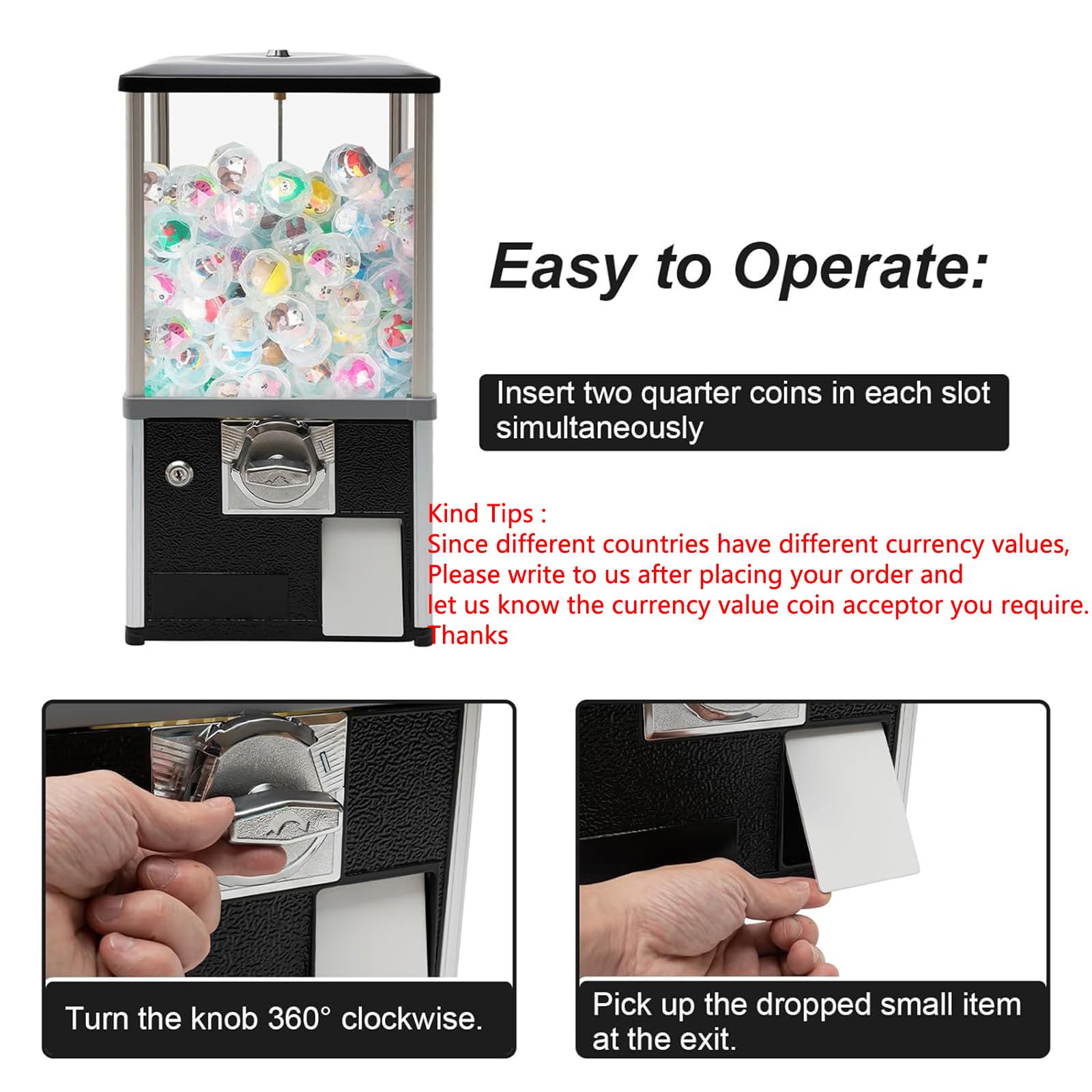 Easy to Operate:

Insert two quarter coins in each slot simultaneously

Kind Tips :
Since different countries have different currency values,
Please write to us after placing your order and
let us know the currency value coin acceptor you require.
Thanks

Turn the knob 360° clockwise.

Pick up the dropped small item at the exit.