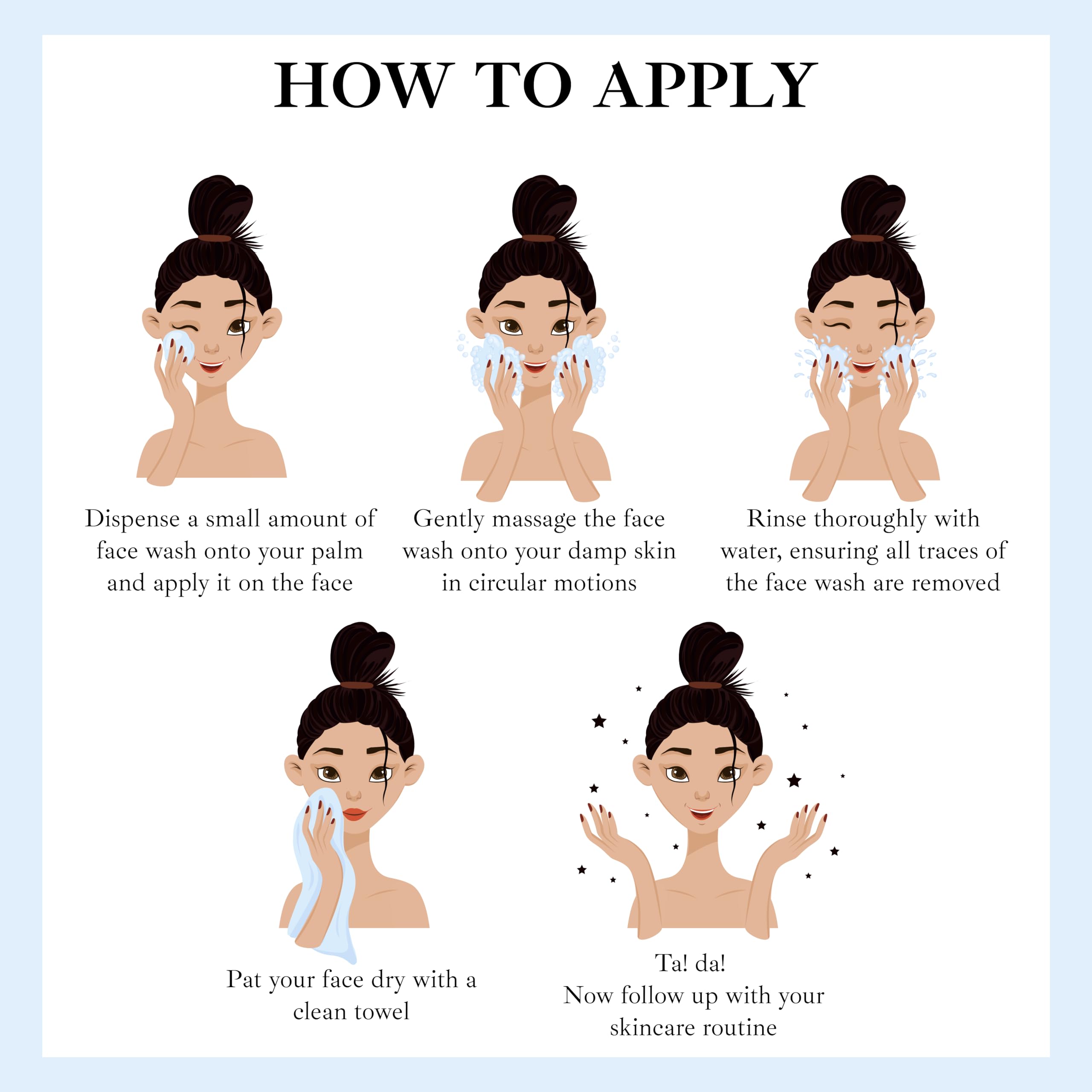 HOW TO APPLY

Dispense a small amount of face wash onto your palm and apply it on the face

Gently massage the face wash onto your damp skin in circular motions

Rinse thoroughly with water, ensuring all traces of the face wash are removed

Pat your face dry with a clean towel

Ta! da!
Now follow up with your skincare routine