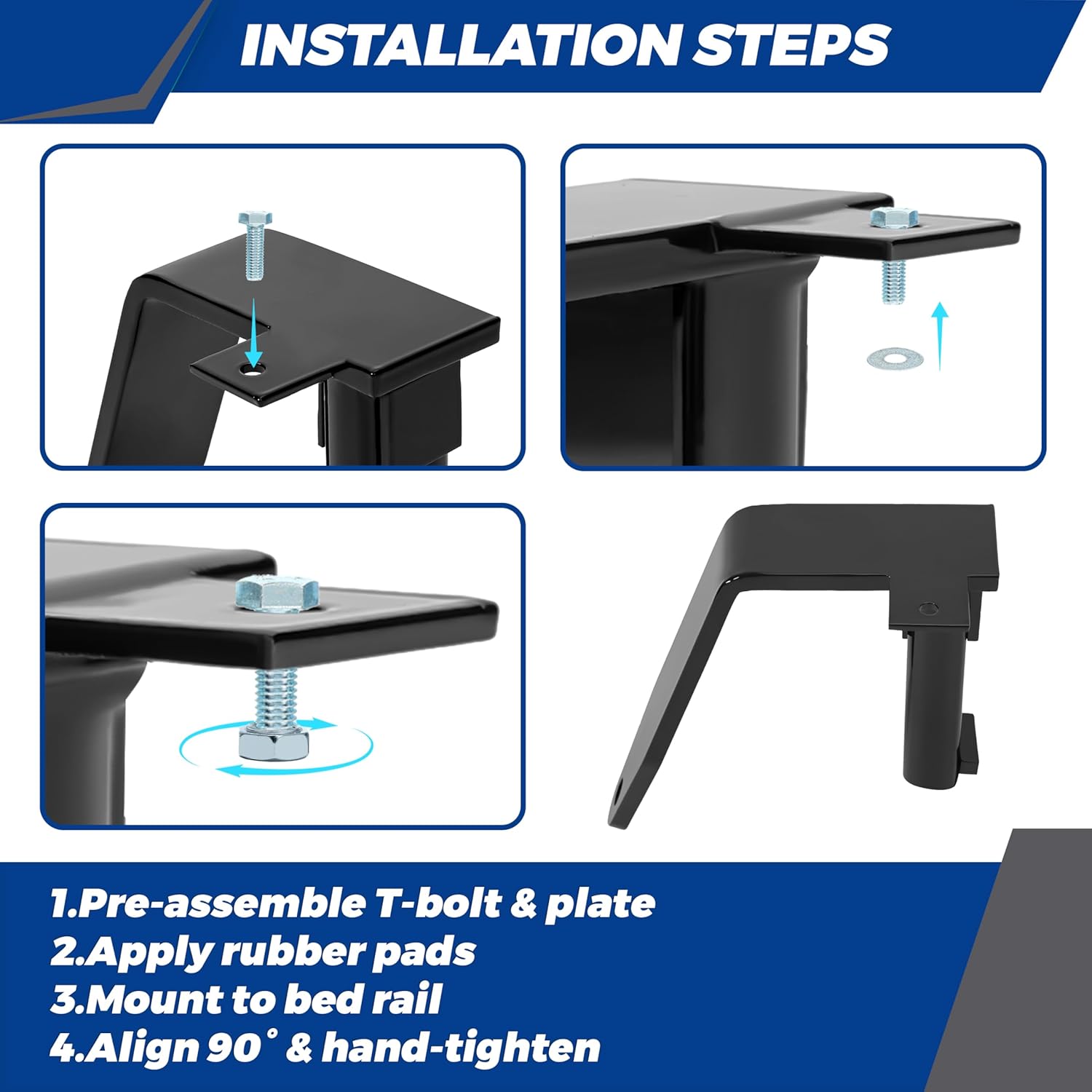 INSTALLATION STEPS

1.Pre-assemble T-bolt & plate
2.Apply rubber pads
3.Mount to bed rail
4.Align 90° & hand-tighten