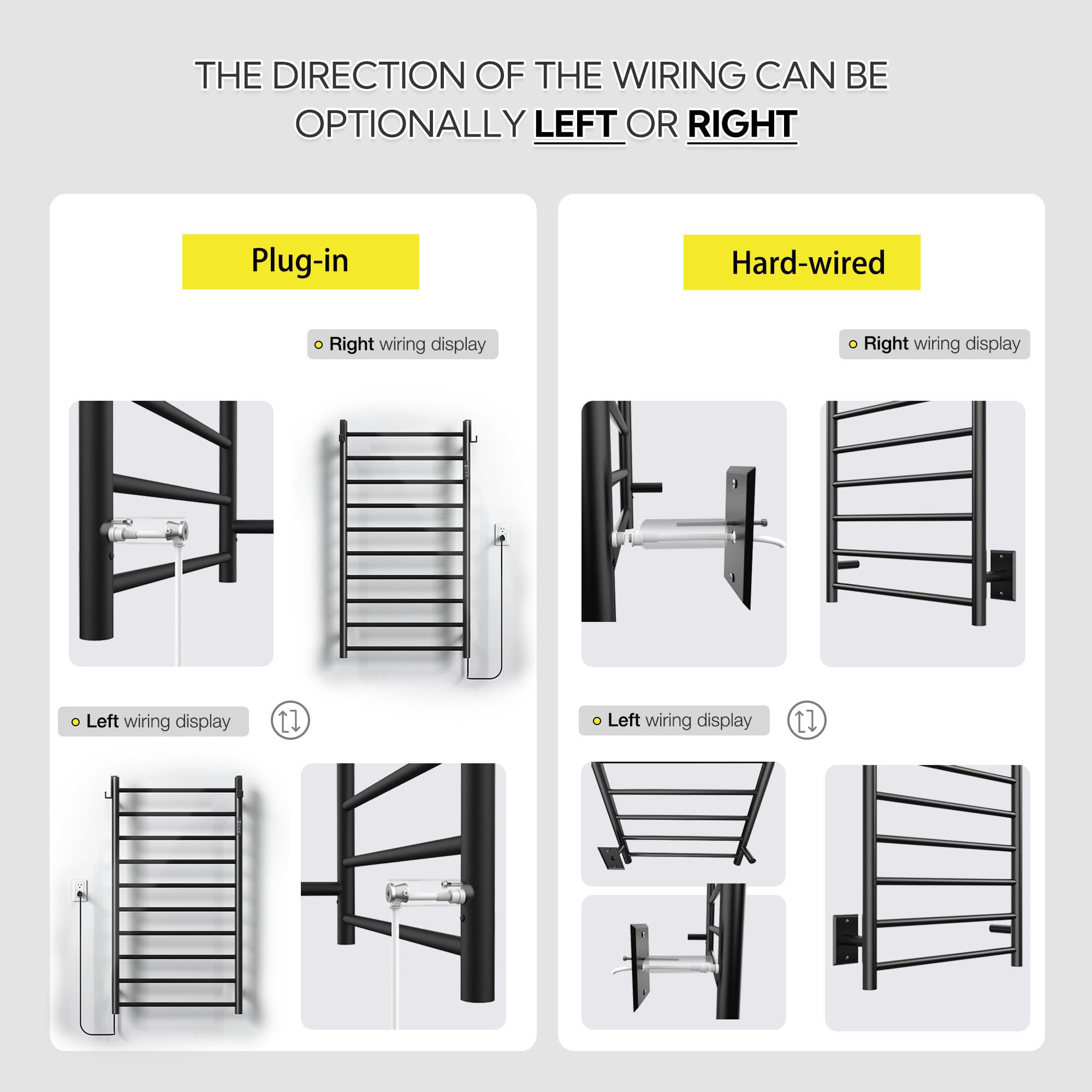 THE DIRECTION OF THE WIRING CAN BE OPTIONALLY LEFT OR RIGHT

Plug-in

Right wiring display

Left wiring display

Hard-wired

Right wiring display

Left wiring display