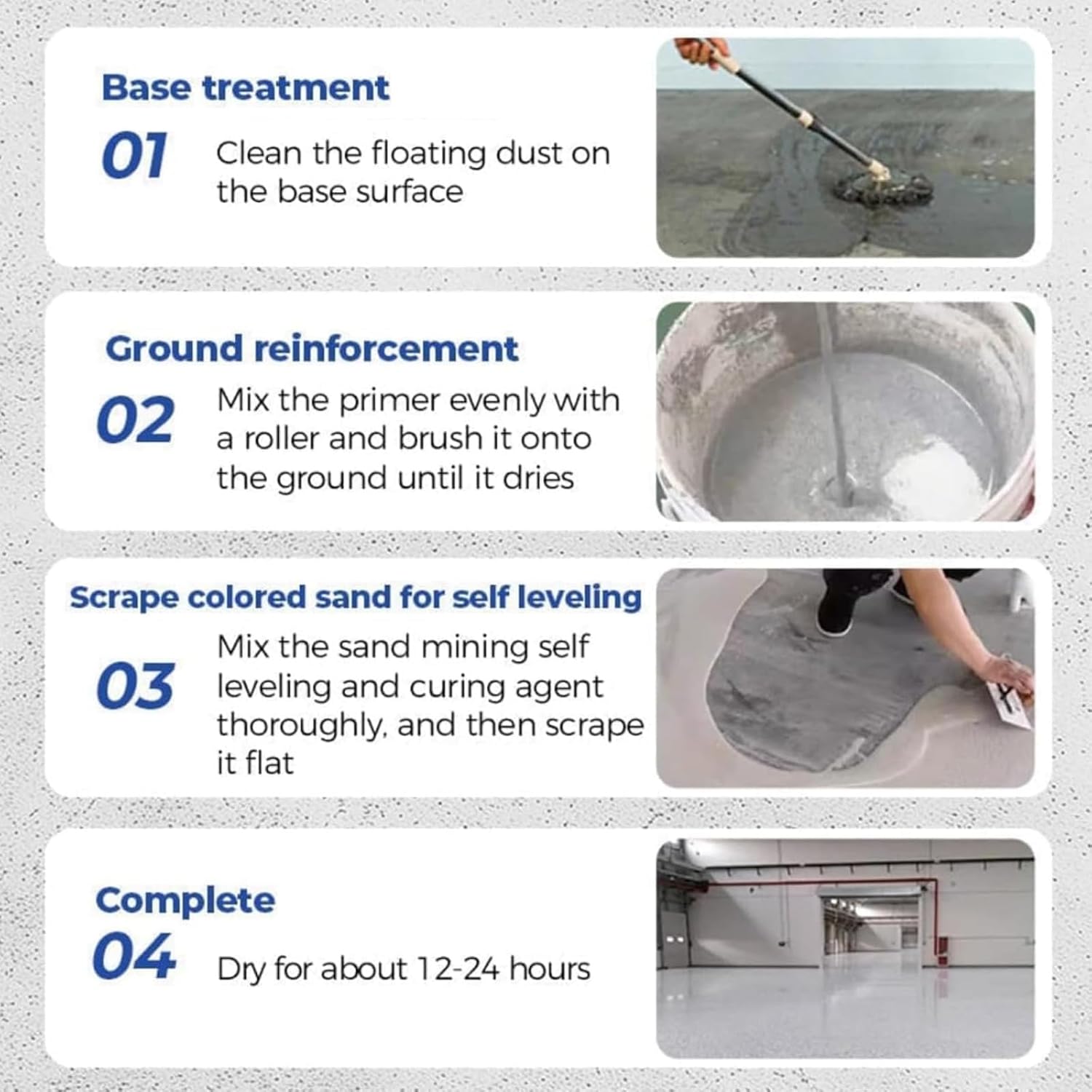 Base treatment

01 Clean the floating dust on the base surface

Ground reinforcement

02 Mix the primer evenly with a roller and brush it onto the ground until it dries

Scrape colored sand for self leveling

03 Mix the sand mining self leveling and curing agent thoroughly, and then scrape it flat

Complete

04 Dry for about 12-24 hours