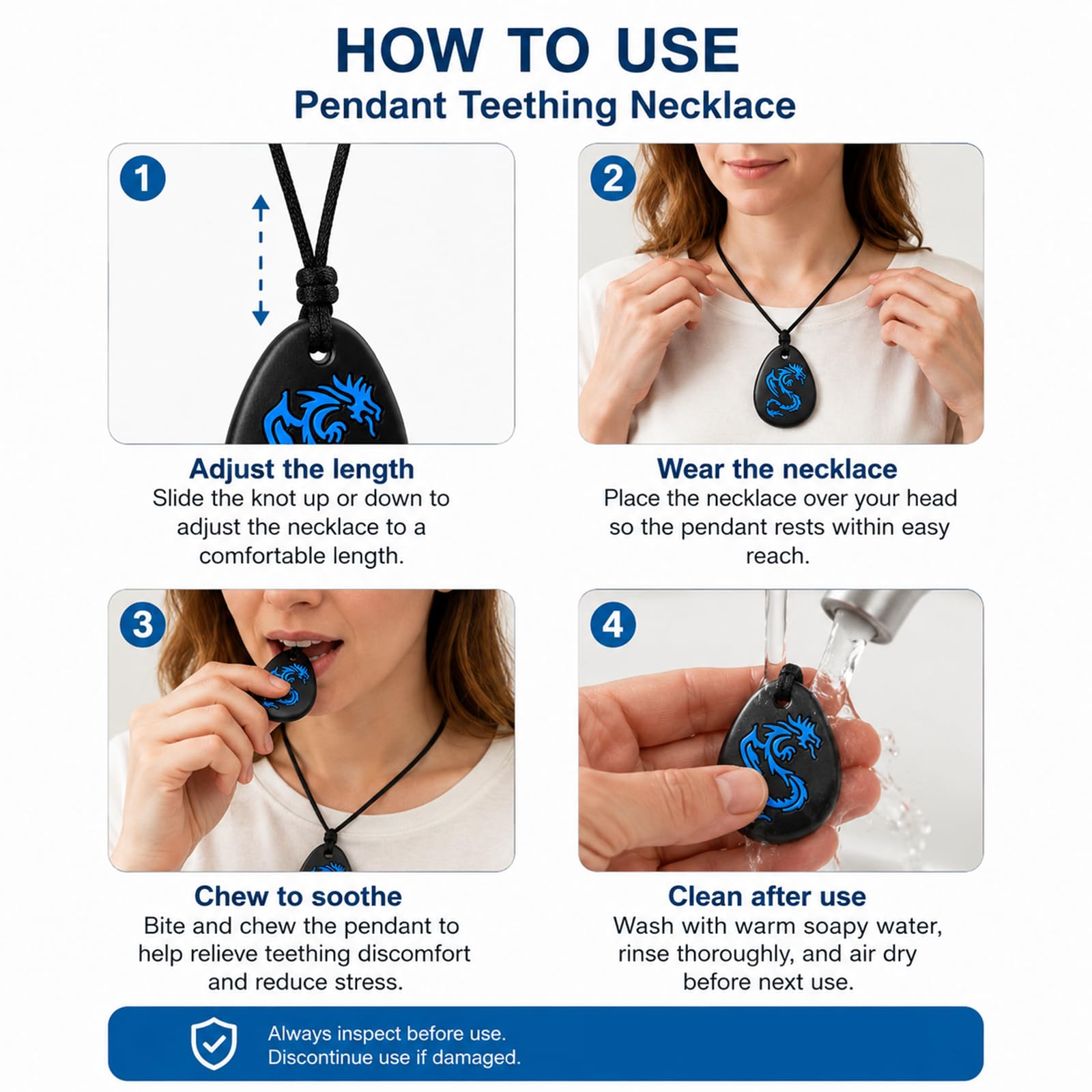 HOW TO USE
Pendant Teething Necklace

1

Adjust the length
Slide the knot up or down to adjust the necklace to a comfortable length.

2

Wear the necklace
Place the necklace over your head so the pendant rests within easy reach.

3

Chew to soothe
Bite and chew the pendant to help relieve teething discomfort and reduce stress.

4

Clean after use
Wash with warm soapy water, rinse thoroughly, and air dry before next use.

Always inspect before use.
Discontinue use if damaged.