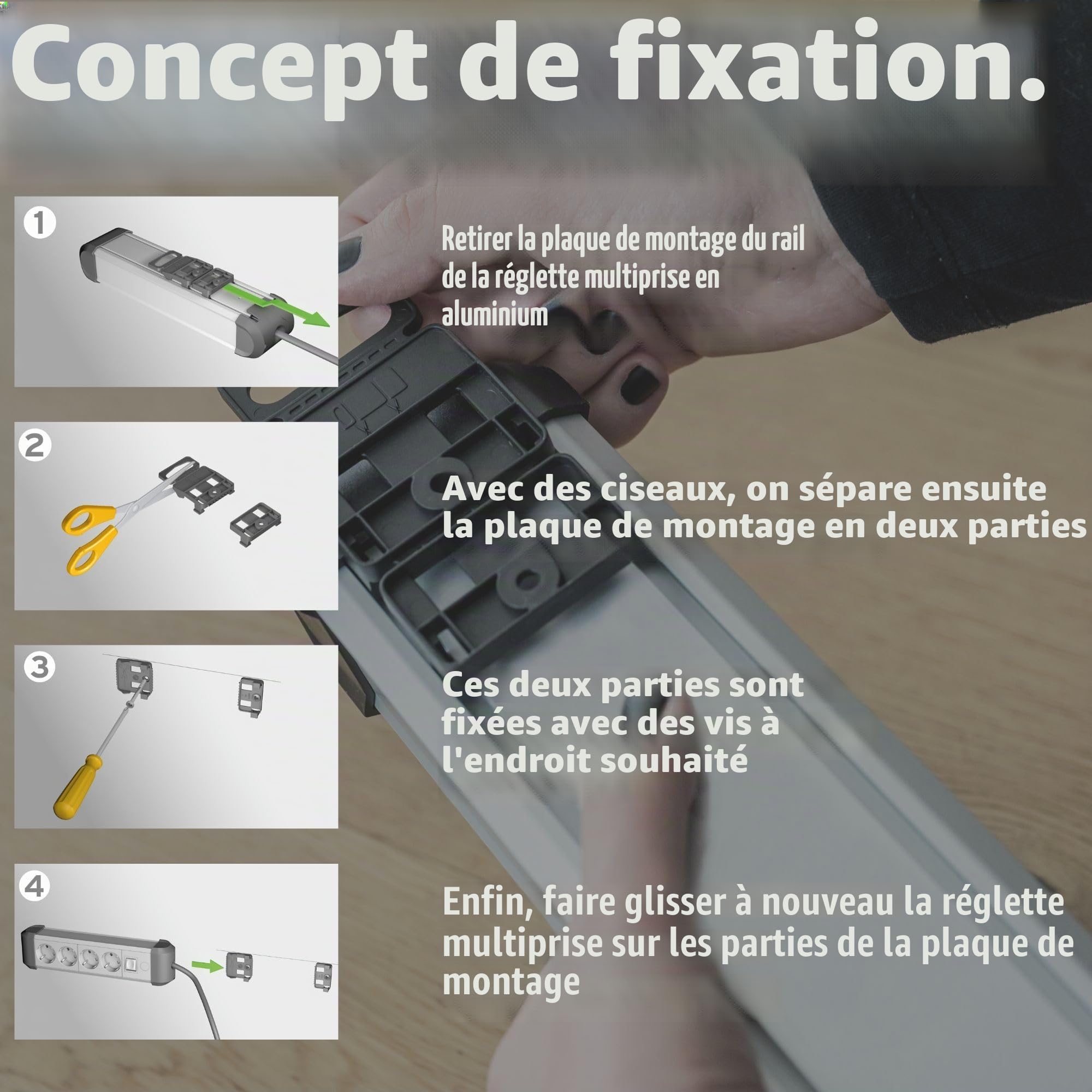 Concept de fixation.

1

Retirer la plaque de montage du rail de la réglette multiprise en aluminium

2

Avec des ciseaux, on sépare ensuite la plaque de montage en deux parties

3

Ces deux parties sont fixées avec des vis à l'endroit souhaité

4

Enfin, faire glisser à nouveau la réglette multiprise sur les parties de la plaque de montage