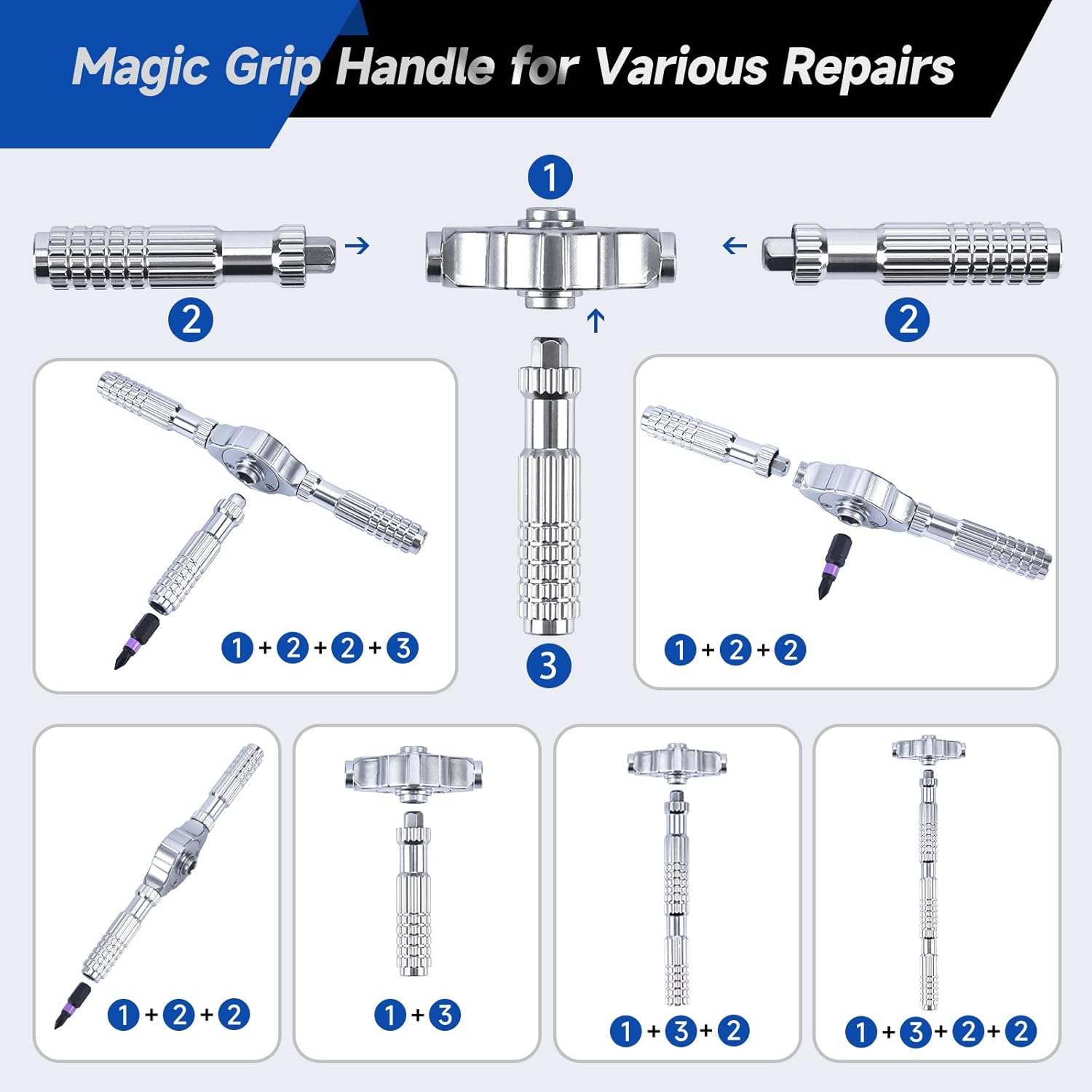 Magic Grip Handle for Various Repairs

1

2

2

3

1 + 2 + 2 + 3

1 + 2 + 2

1 + 2 + 2

1 + 3

1 + 3 + 2

1 + 3 + 2 + 2