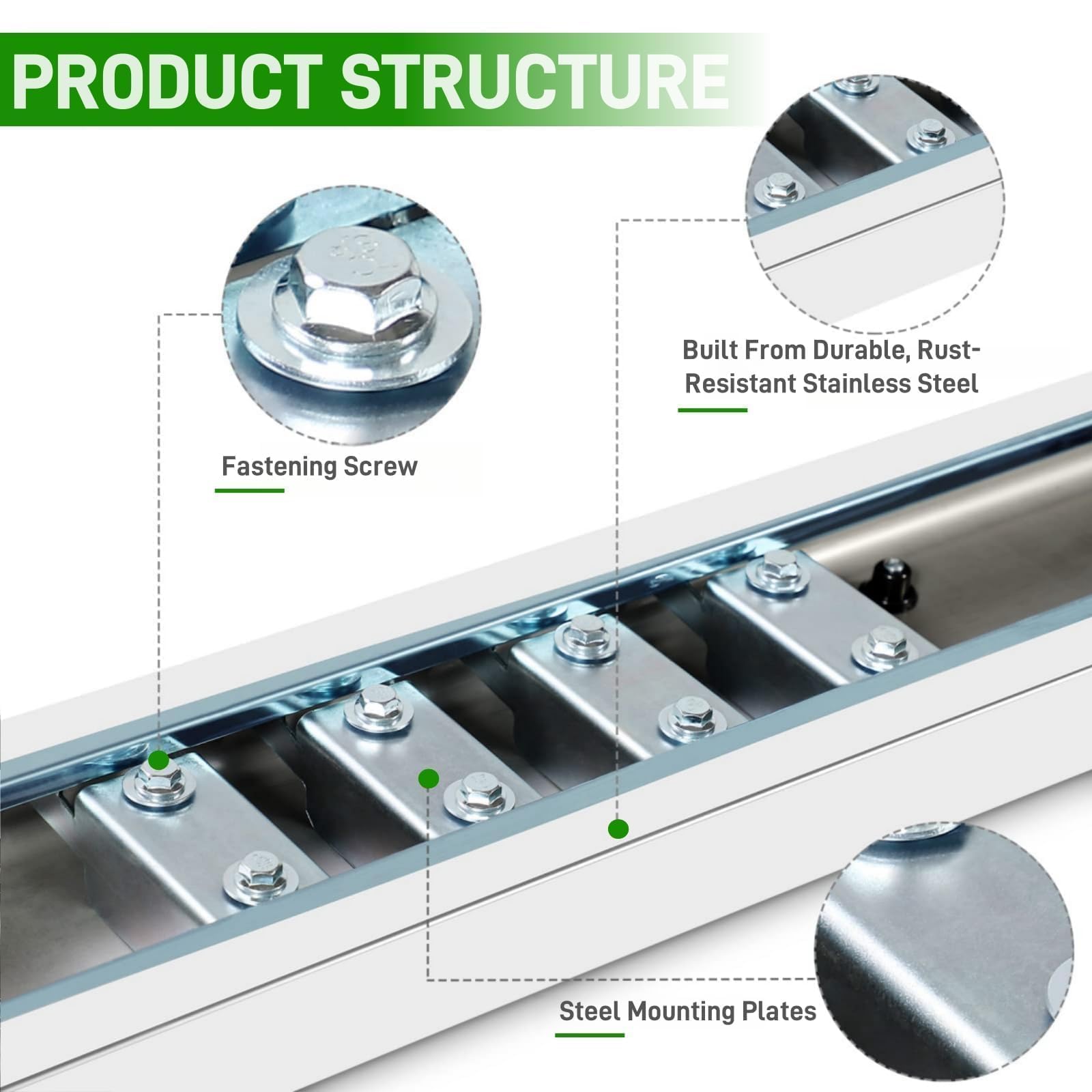 PRODUCT STRUCTURE

Fastening Screw

Built From Durable, Rust-Resistant Stainless Steel

Steel Mounting Plates