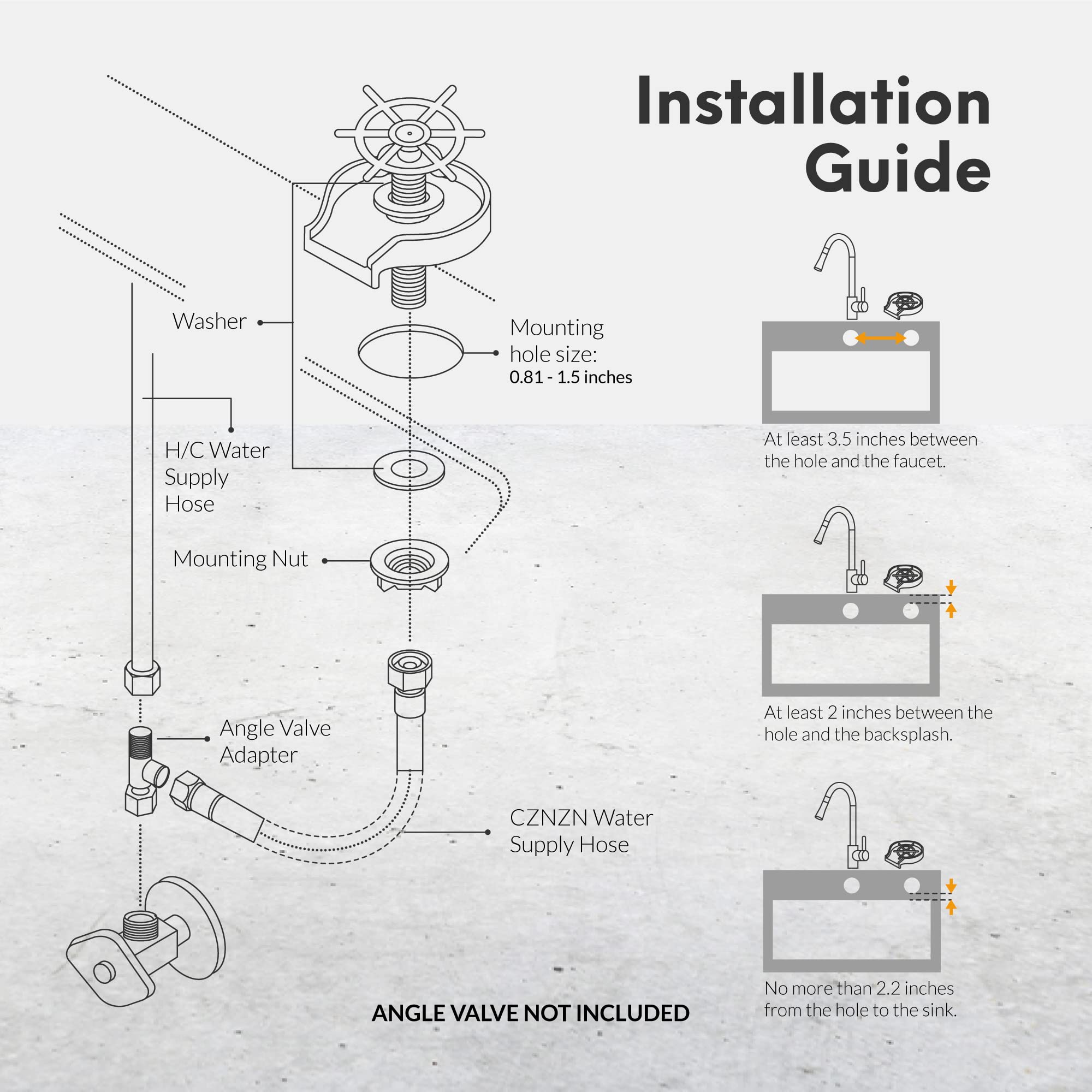 Installation Guide

Washer

Mounting hole size:
0.81 - 1.5 inches

H/C Water Supply Hose

Mounting Nut

Angle Valve Adapter

CZNZN Water Supply Hose

ANGLE VALVE NOT INCLUDED

At least 3.5 inches between the hole and the faucet.

At least 2 inches between the hole and the backsplash.

No more than 2.2 inches from the hole to the sink.